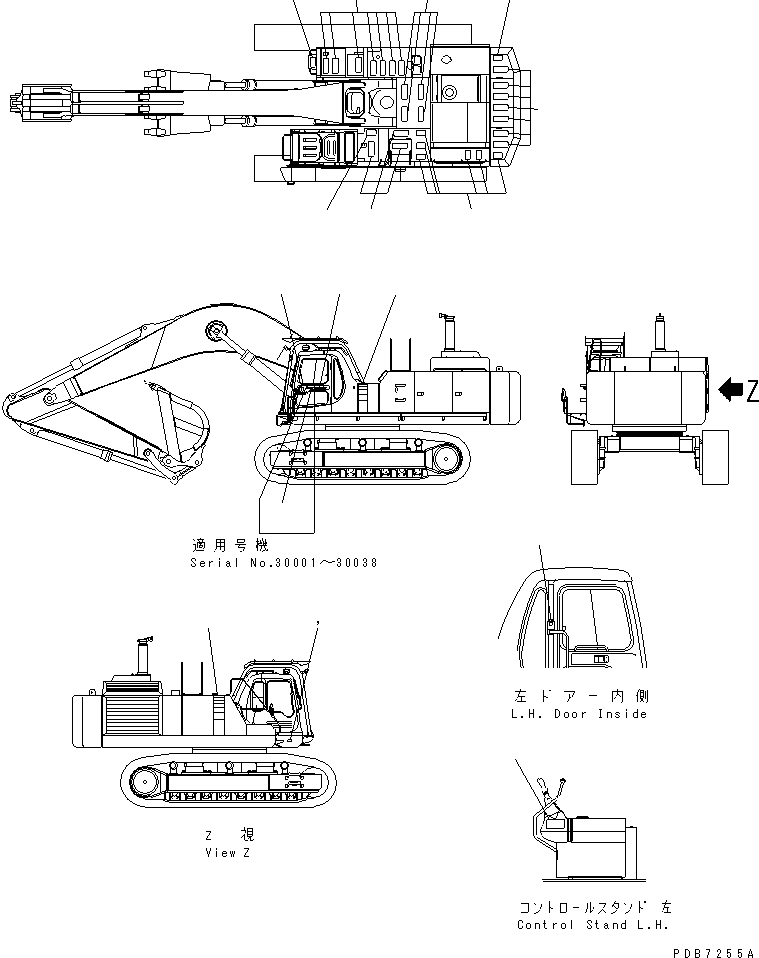 Z

適用号機
Serial No.30001～30038

左ドアー内側
L.H. Door Inside

Z 視
View Z

コントロールスタンド 左
Control Stand L.H.

PDB7255A