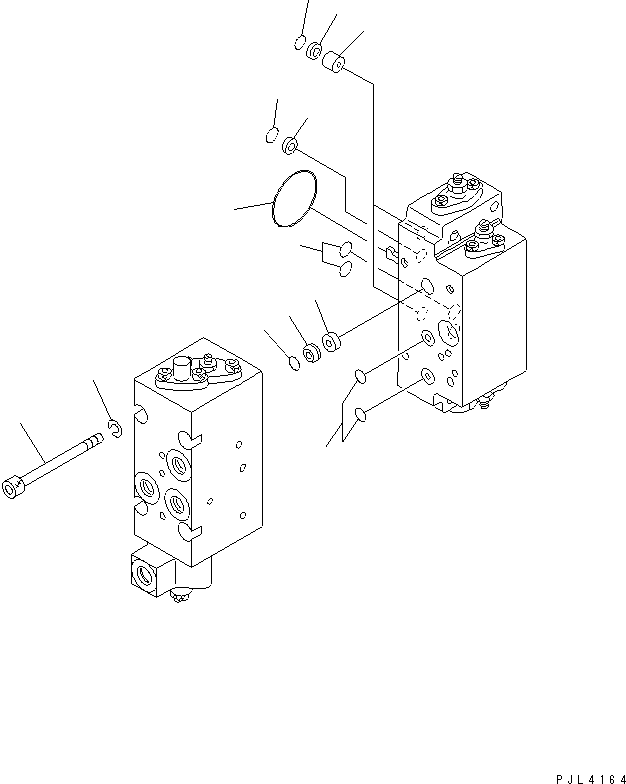 PJL4164