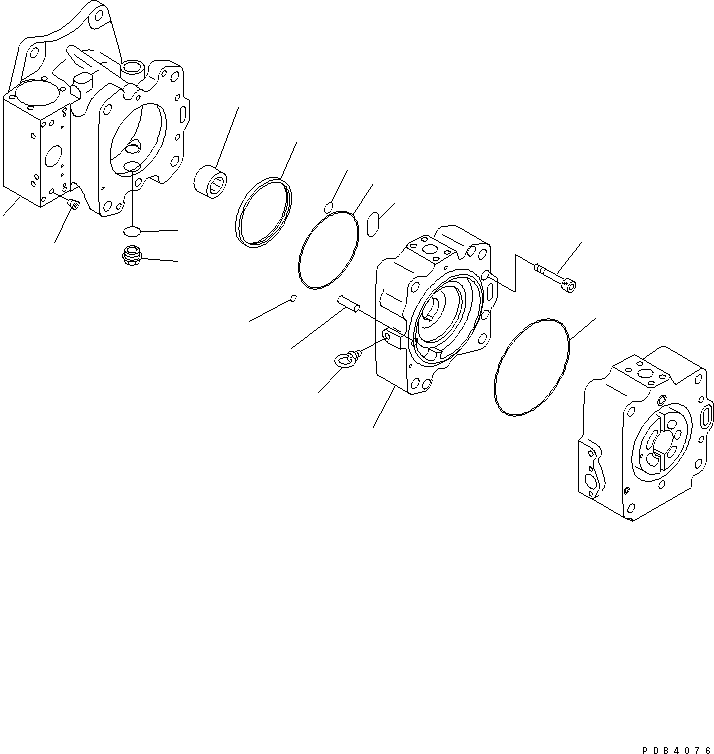 PDB4076