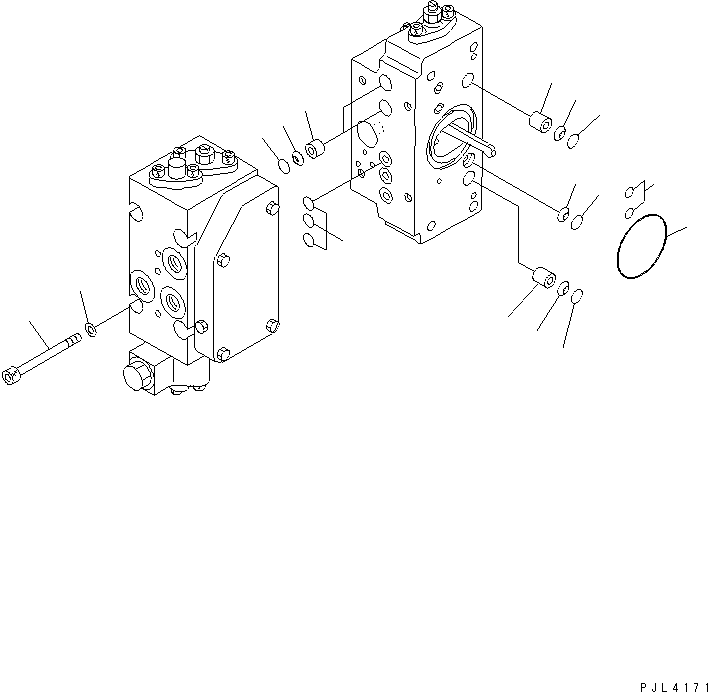 PJL4171