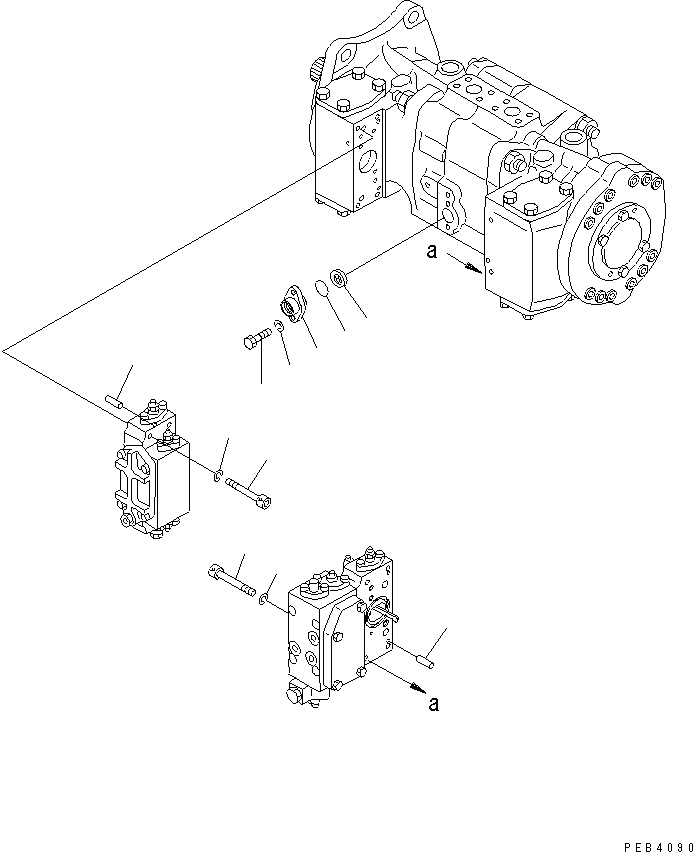 a

a

PEB4090