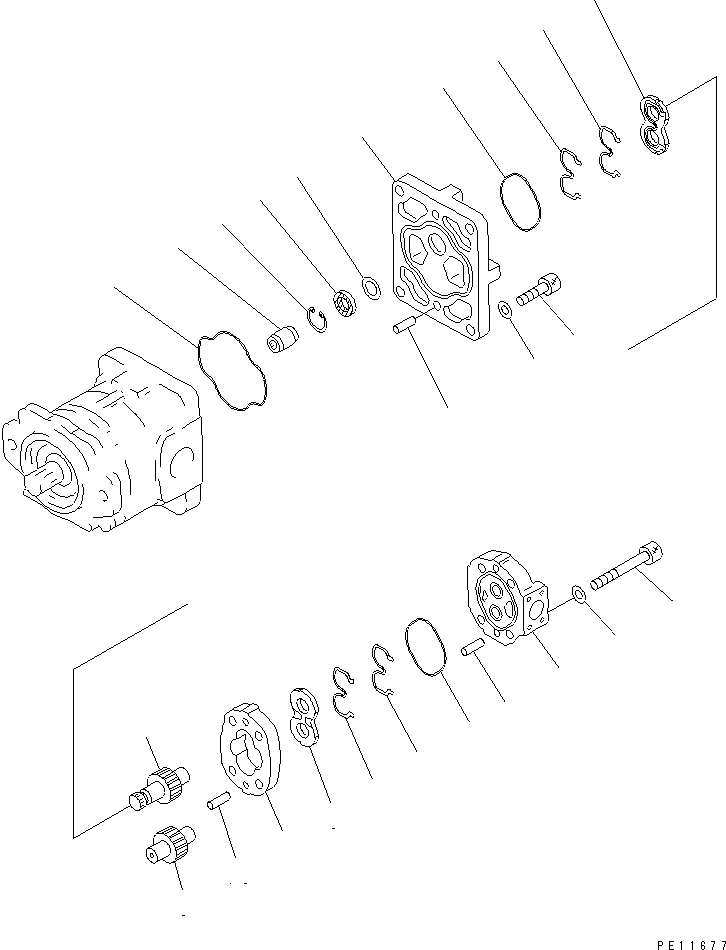 PE11677