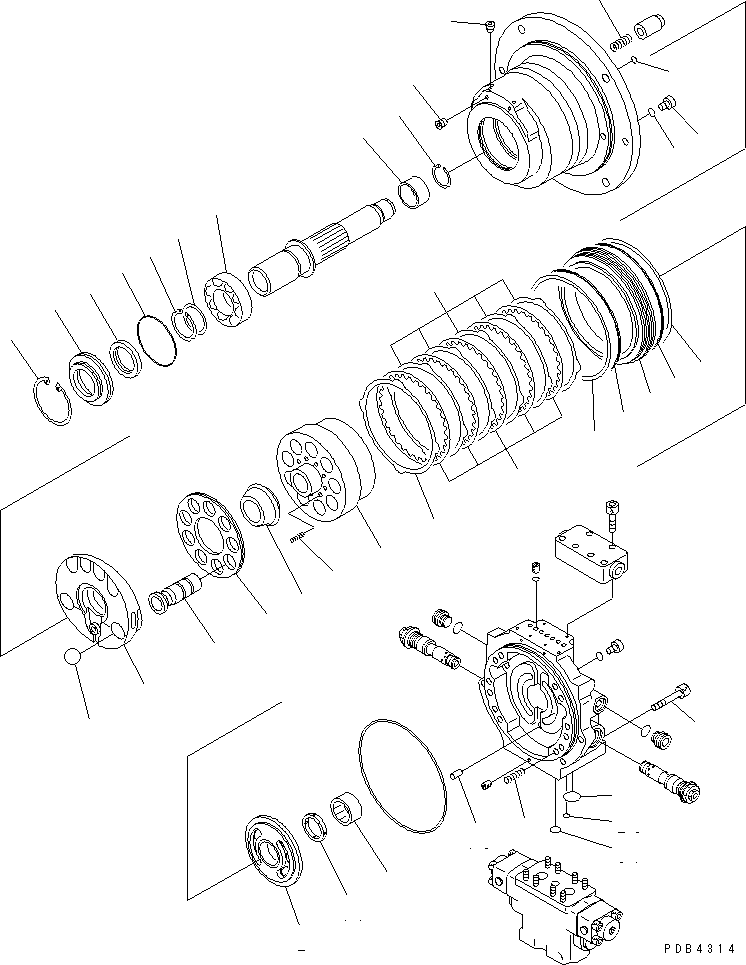 PDB4314