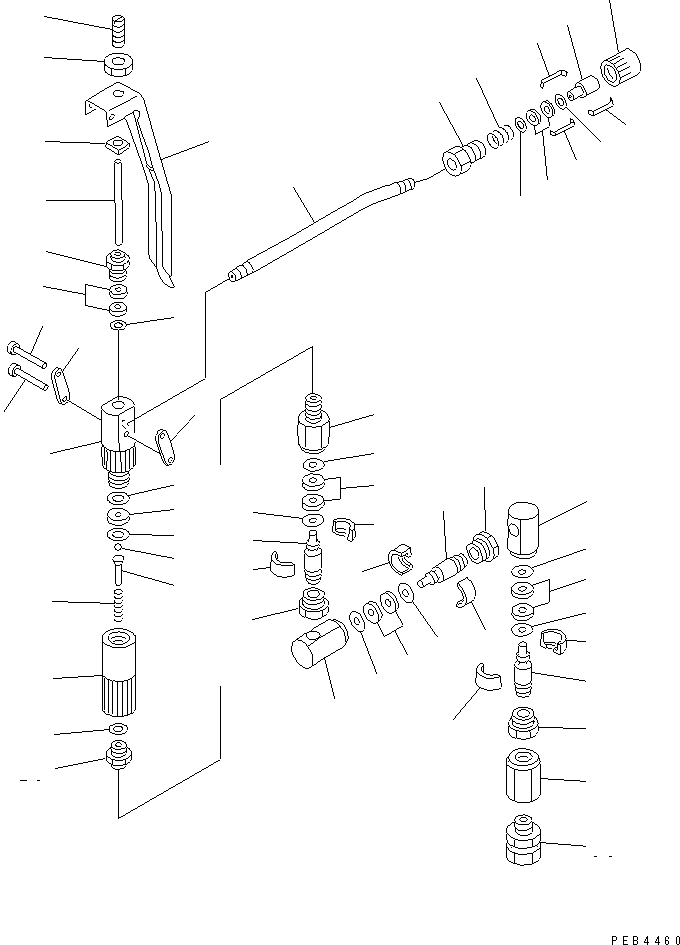 PEB4460