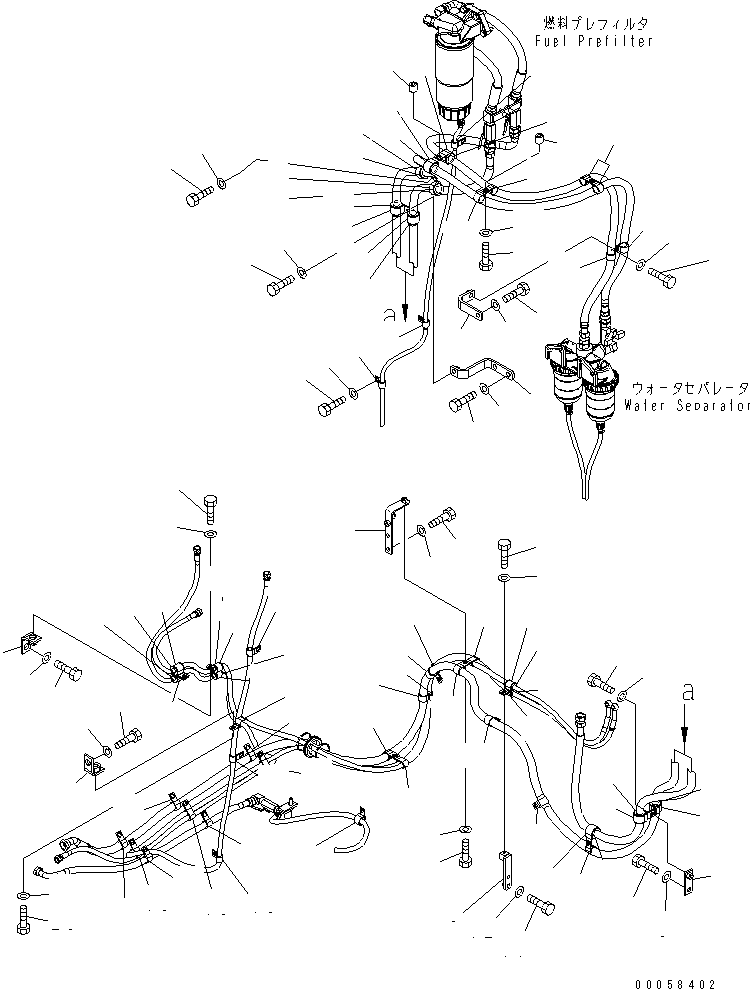 燃料プレフィルタ
Fuel Prefilter

a

ウォータセパレータ
Water Separator

a

00058402