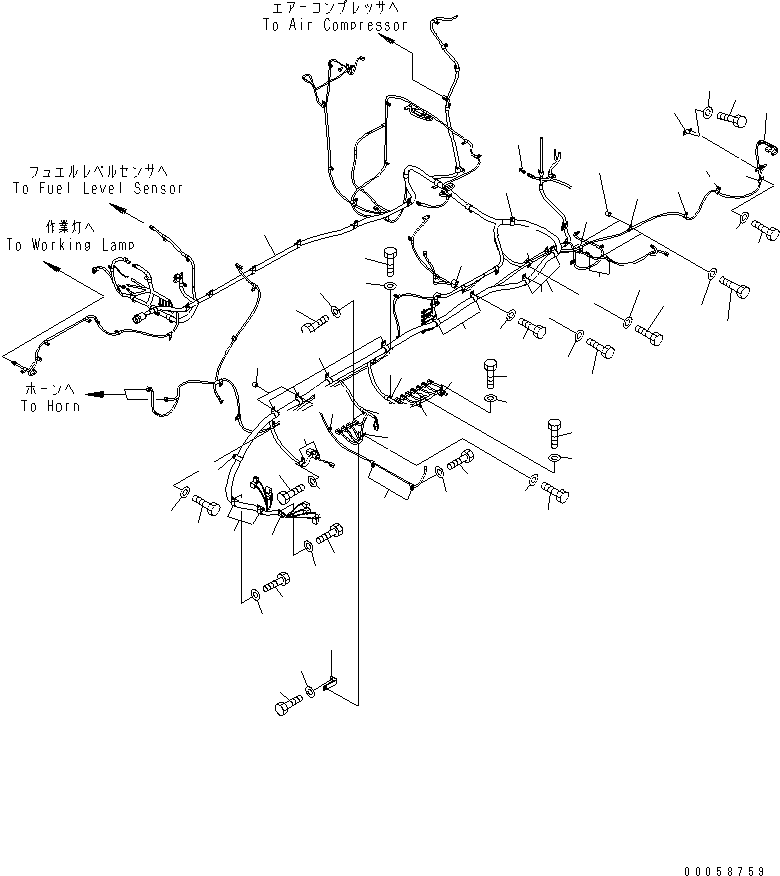 エアーコンプレッサへ
To Air Compressor

フュエルレベルセンサへ
To Fuel Level Sensor

作業灯へ
To Working Lamp

ホーンへ
To Horn

00058759