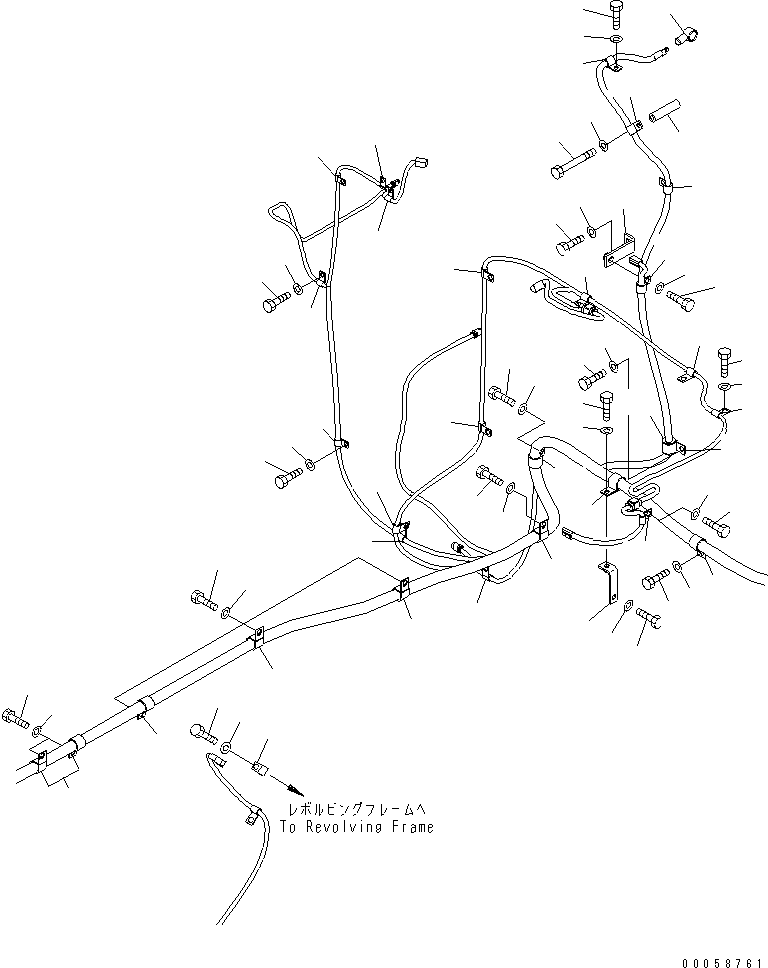 レボルビングフレームへ
To Revolving Frame

00058761