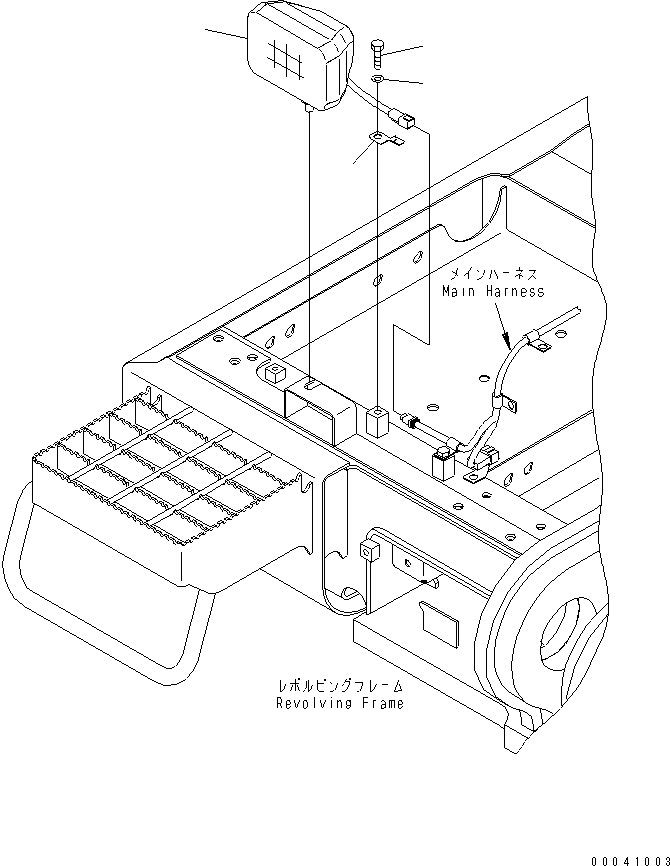 メインハーネス
Main Harness

レボルビングフレーム
Revolving Frame

00041003