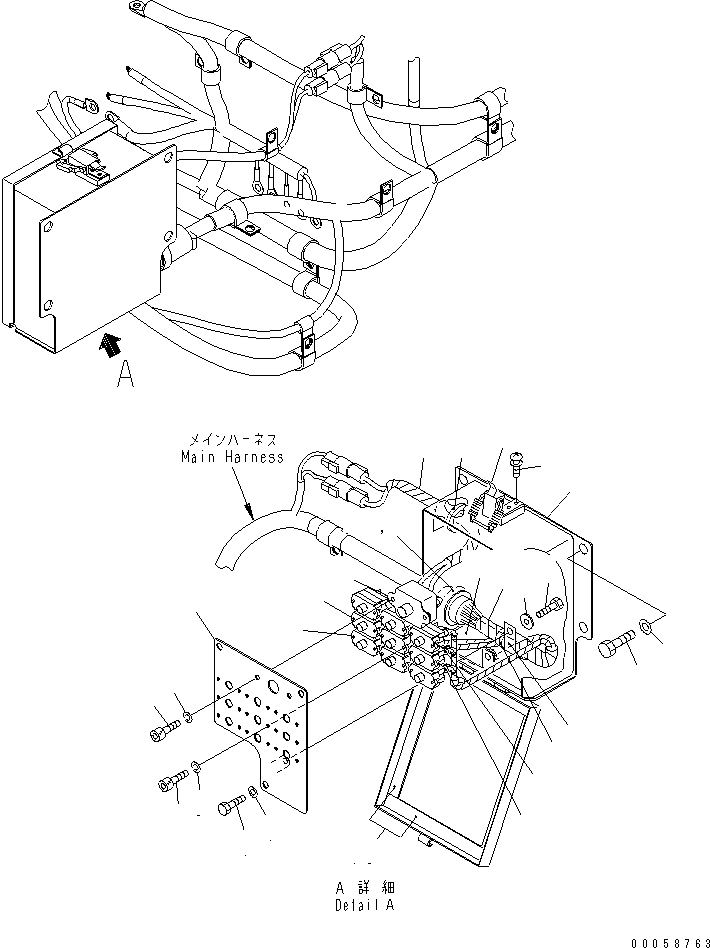 A

メインハーネス
Main Harness

A 詳細
Detail A

00058763