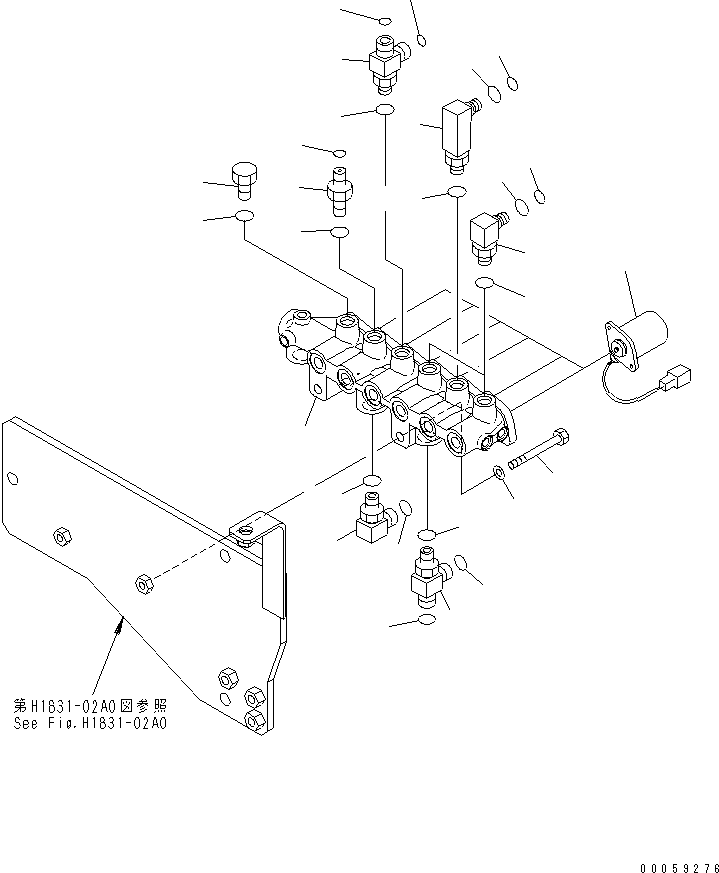 第H1831-02A0図参照
See Fig.H1831-02A0

00059276