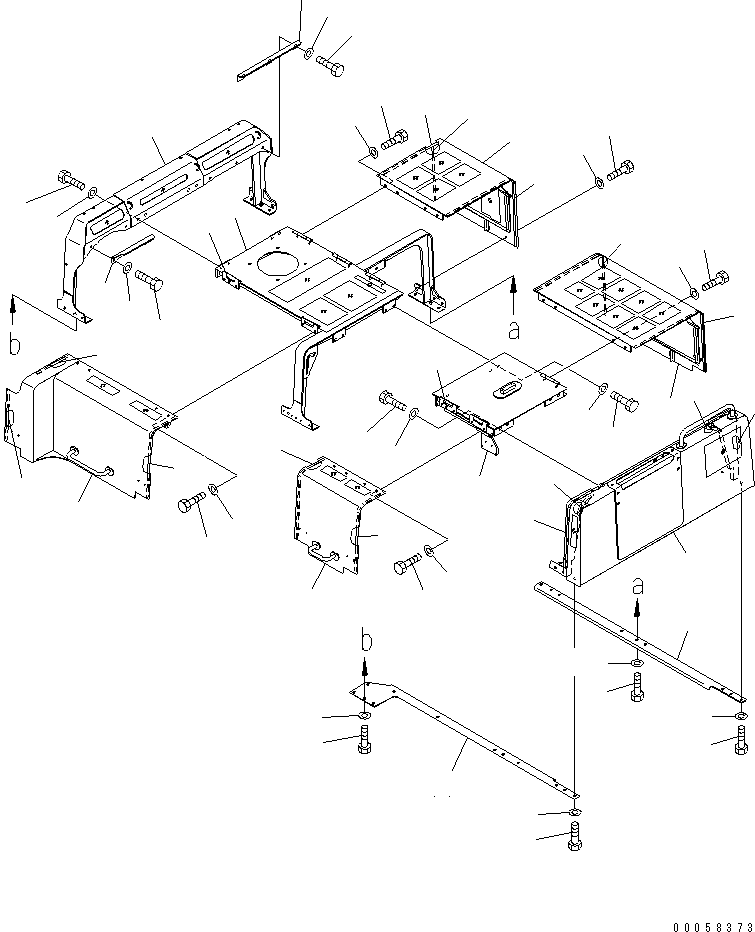 b
a
a
b
00058373