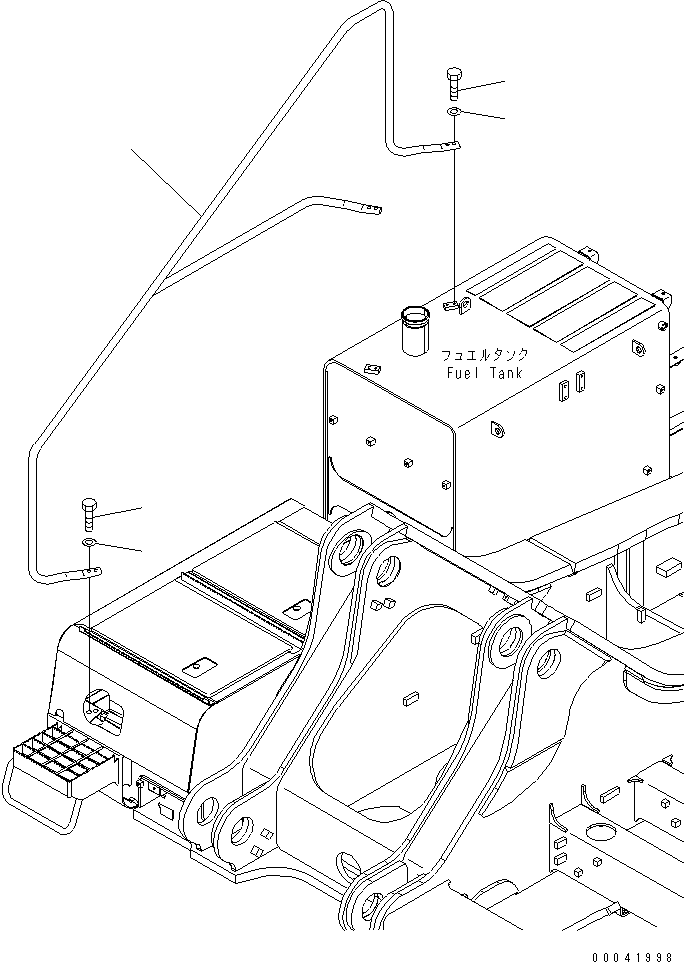 フュエルタンク
Fuel Tank

00041998