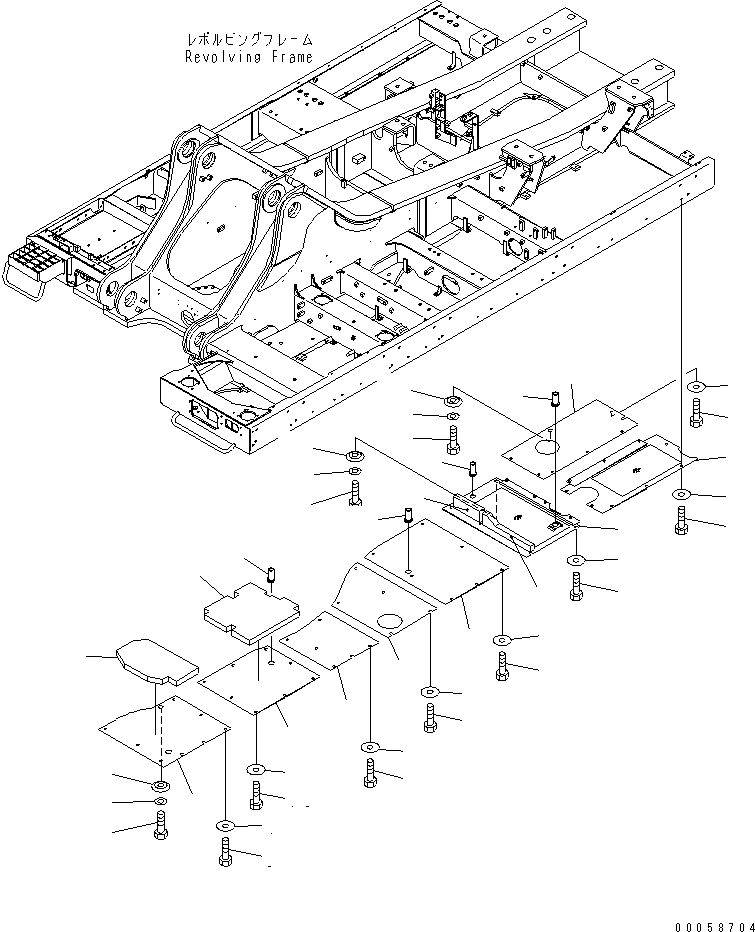 レボルビングフレーム
Revolving Frame

00058704