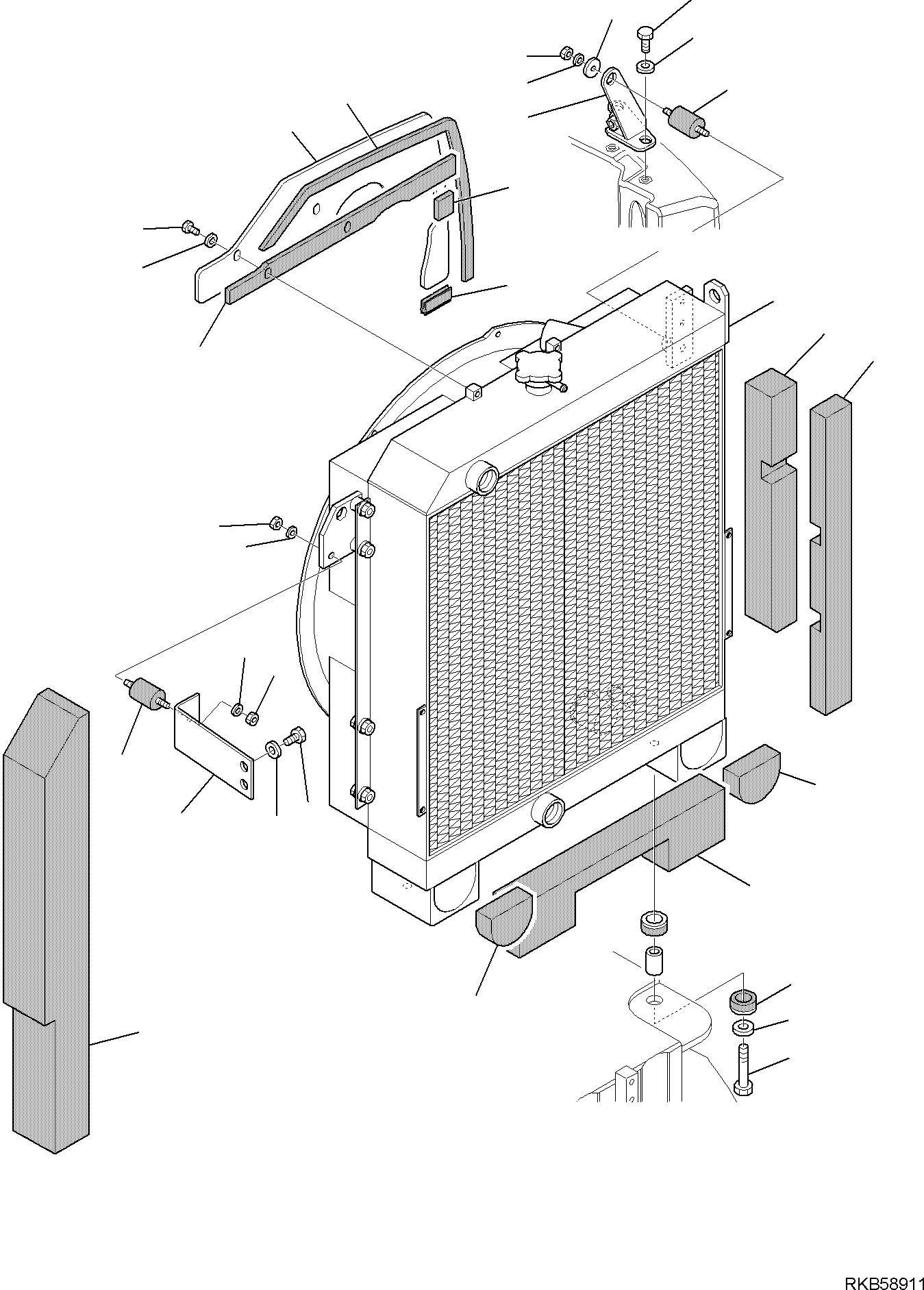 RKB58911