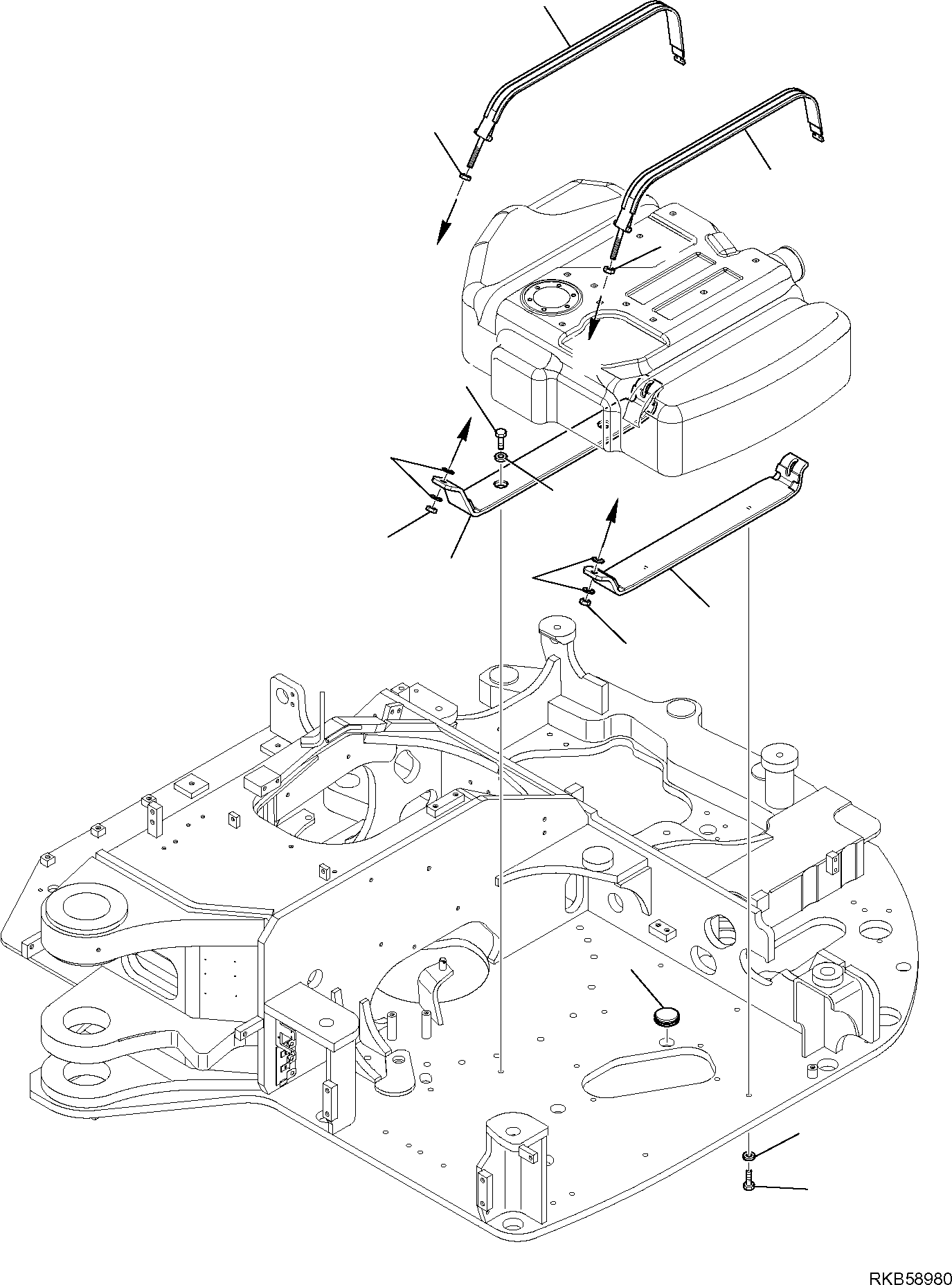 RKB58980