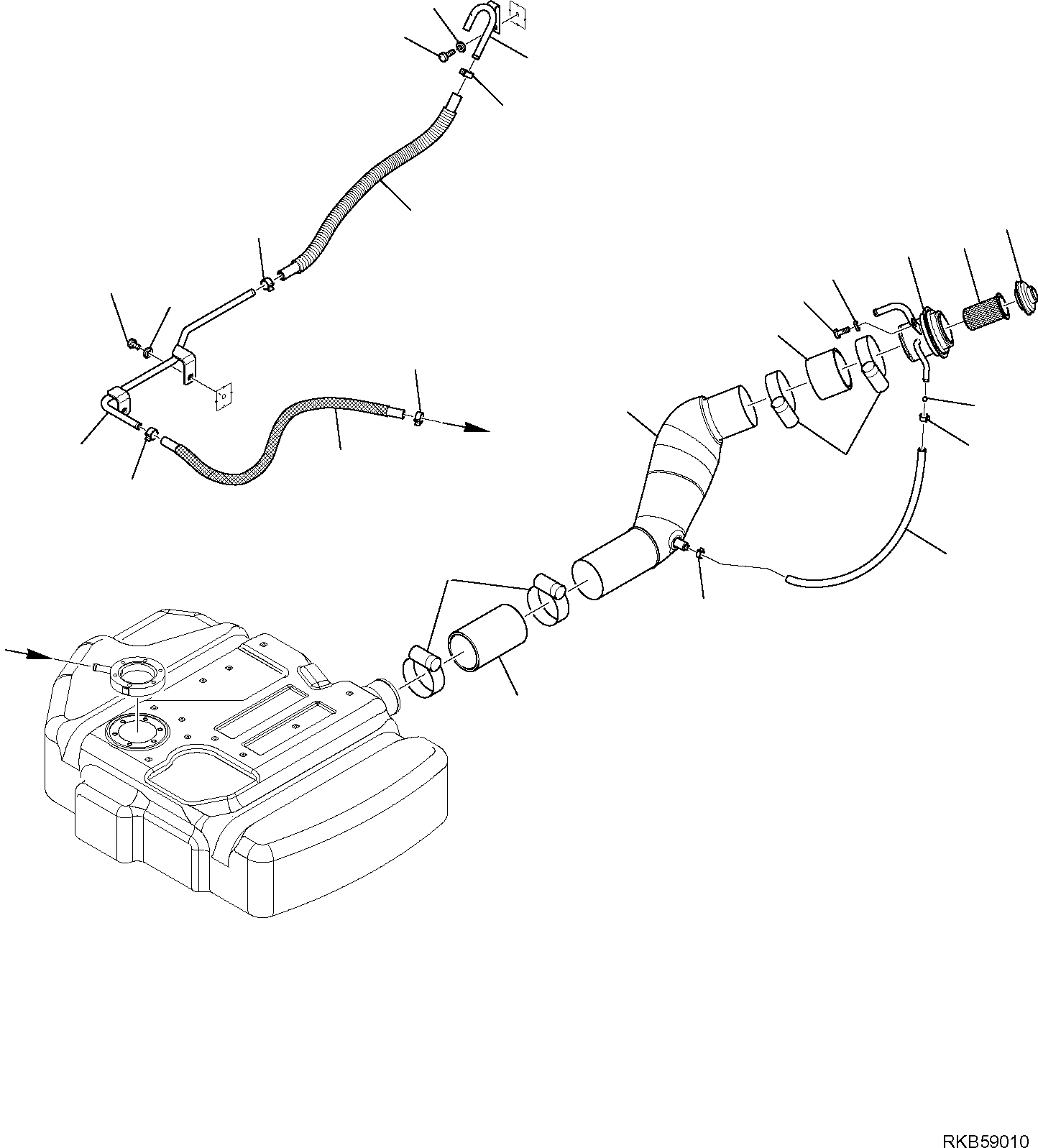 RKB59010