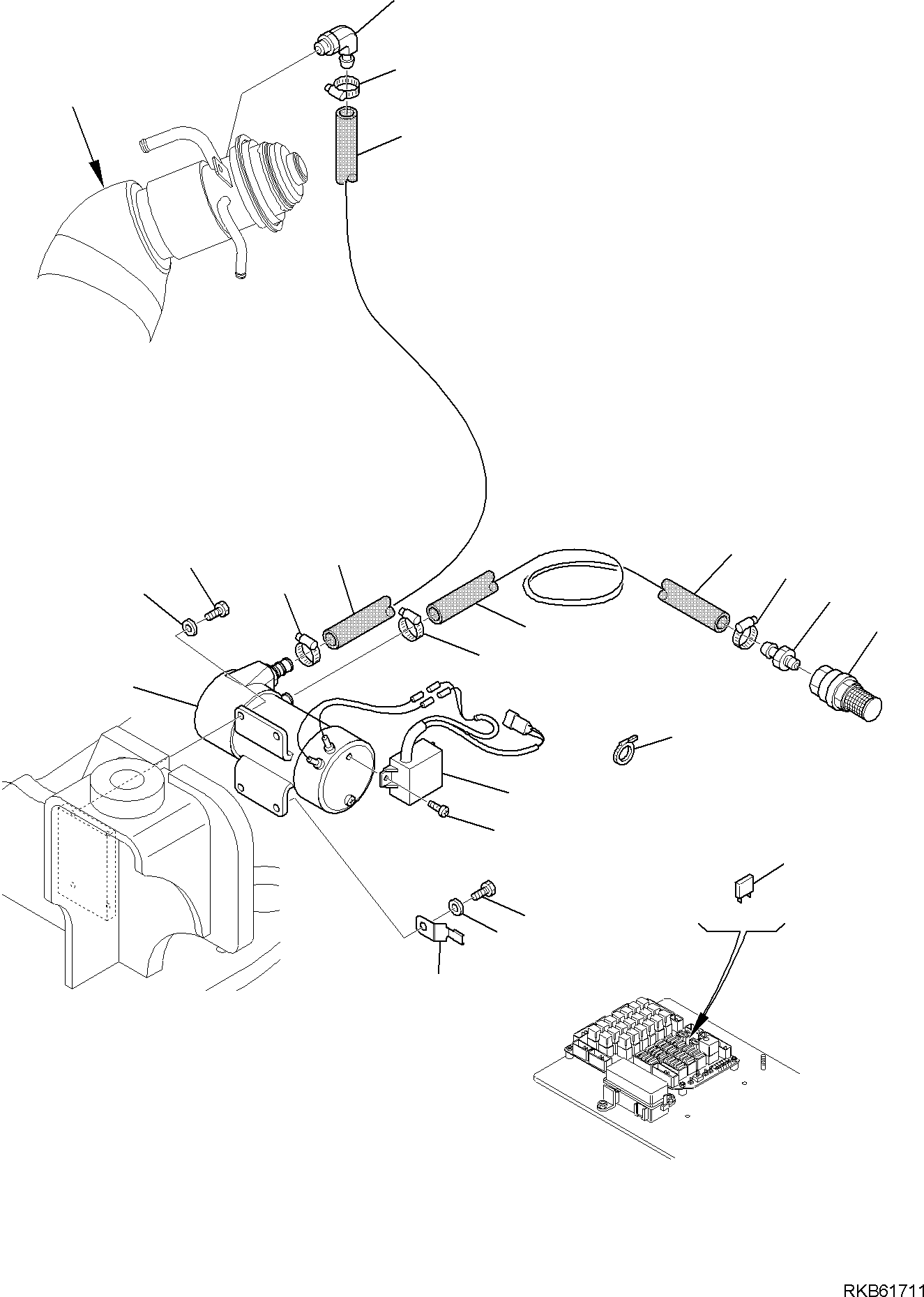 RKB61711