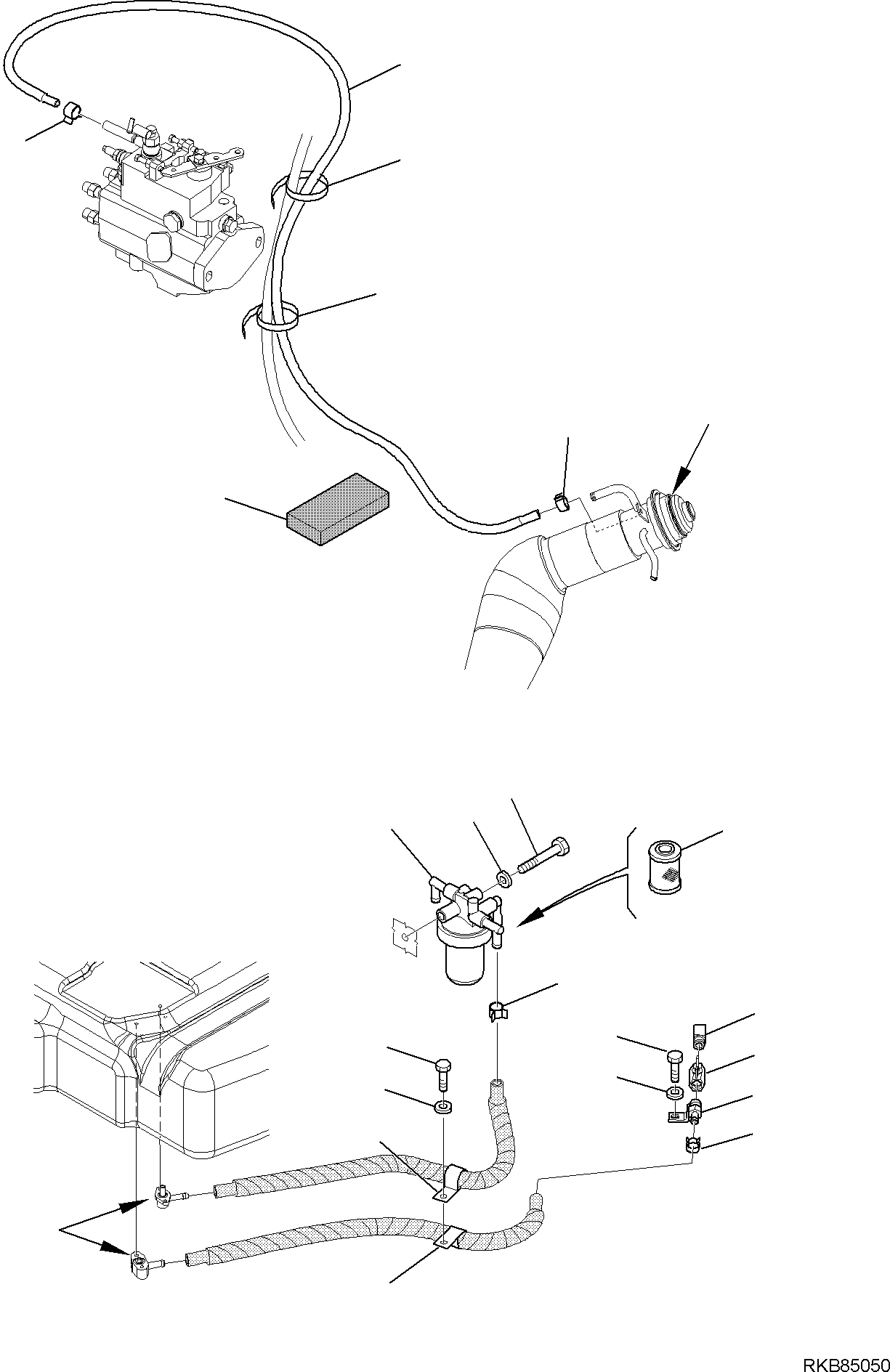 RKB85050