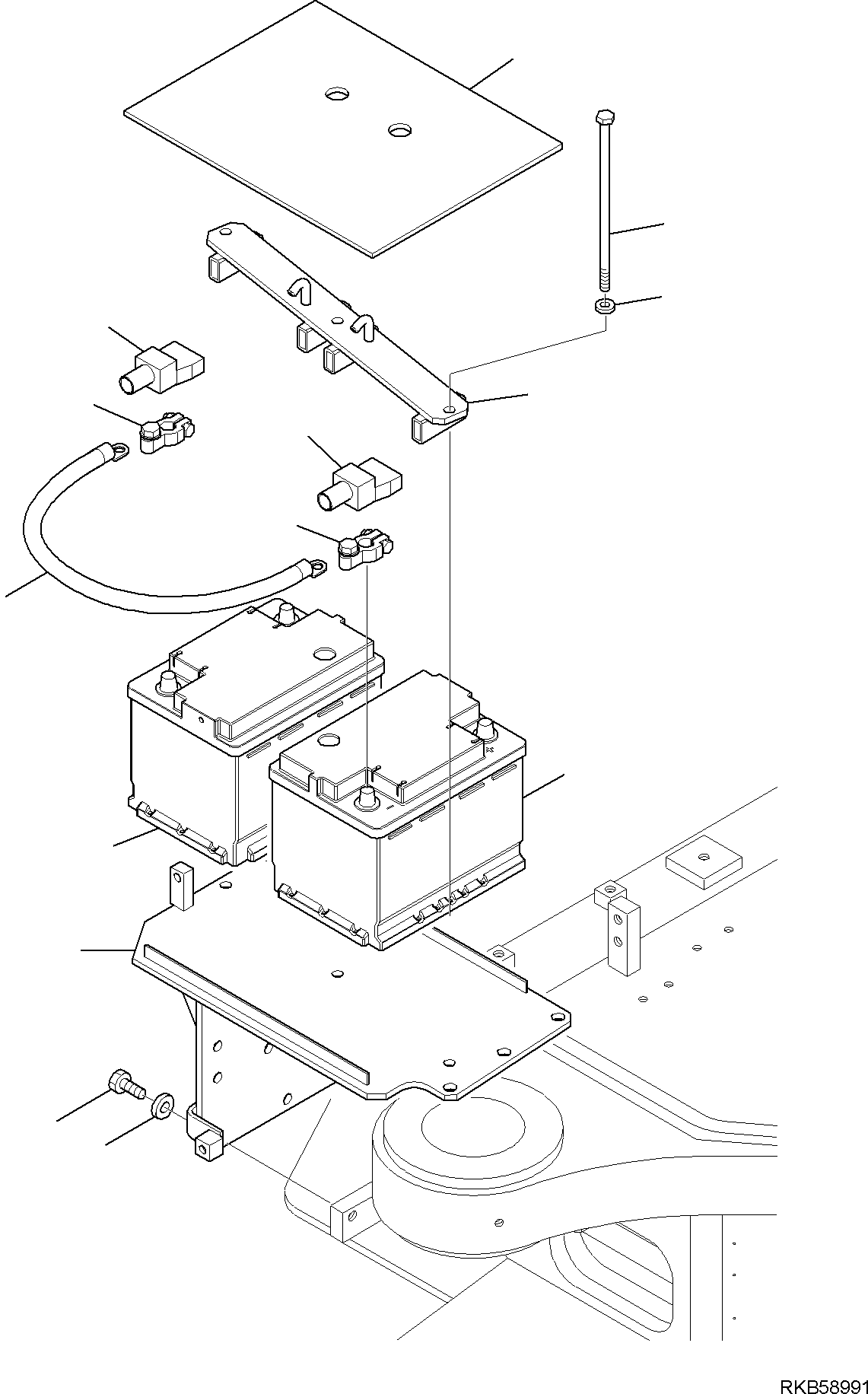 RKB58991