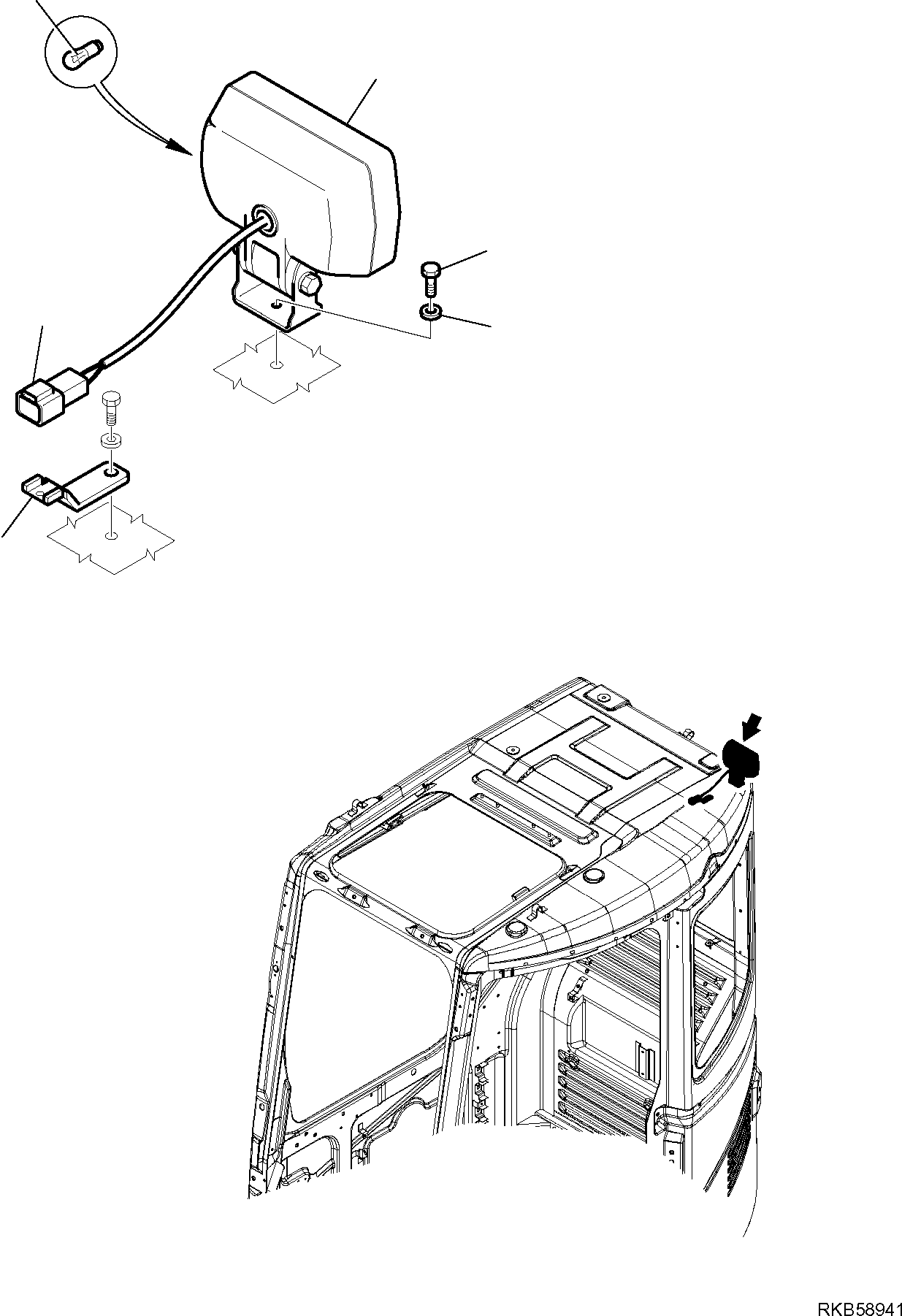 RKB58941