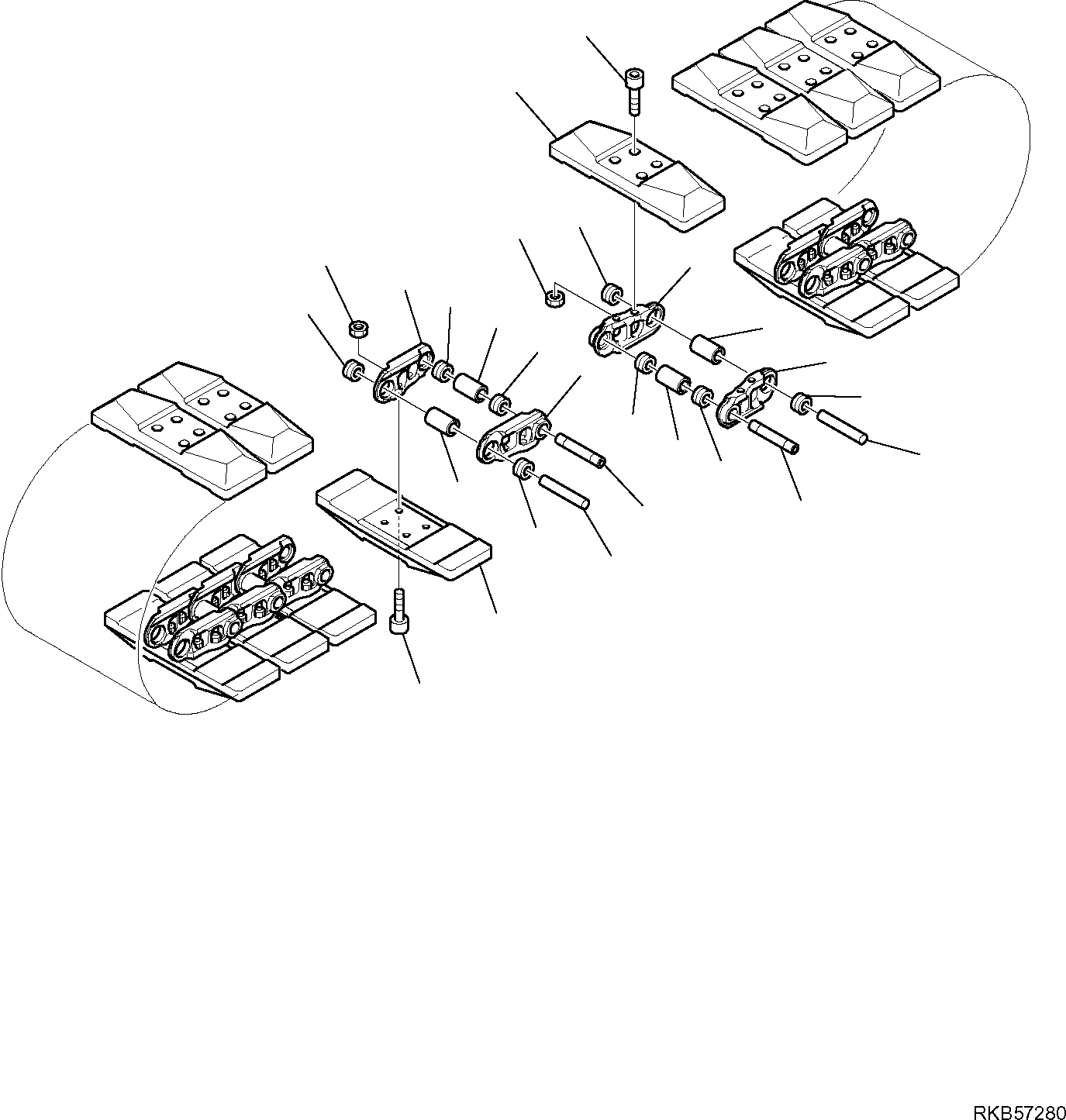 RKB57280