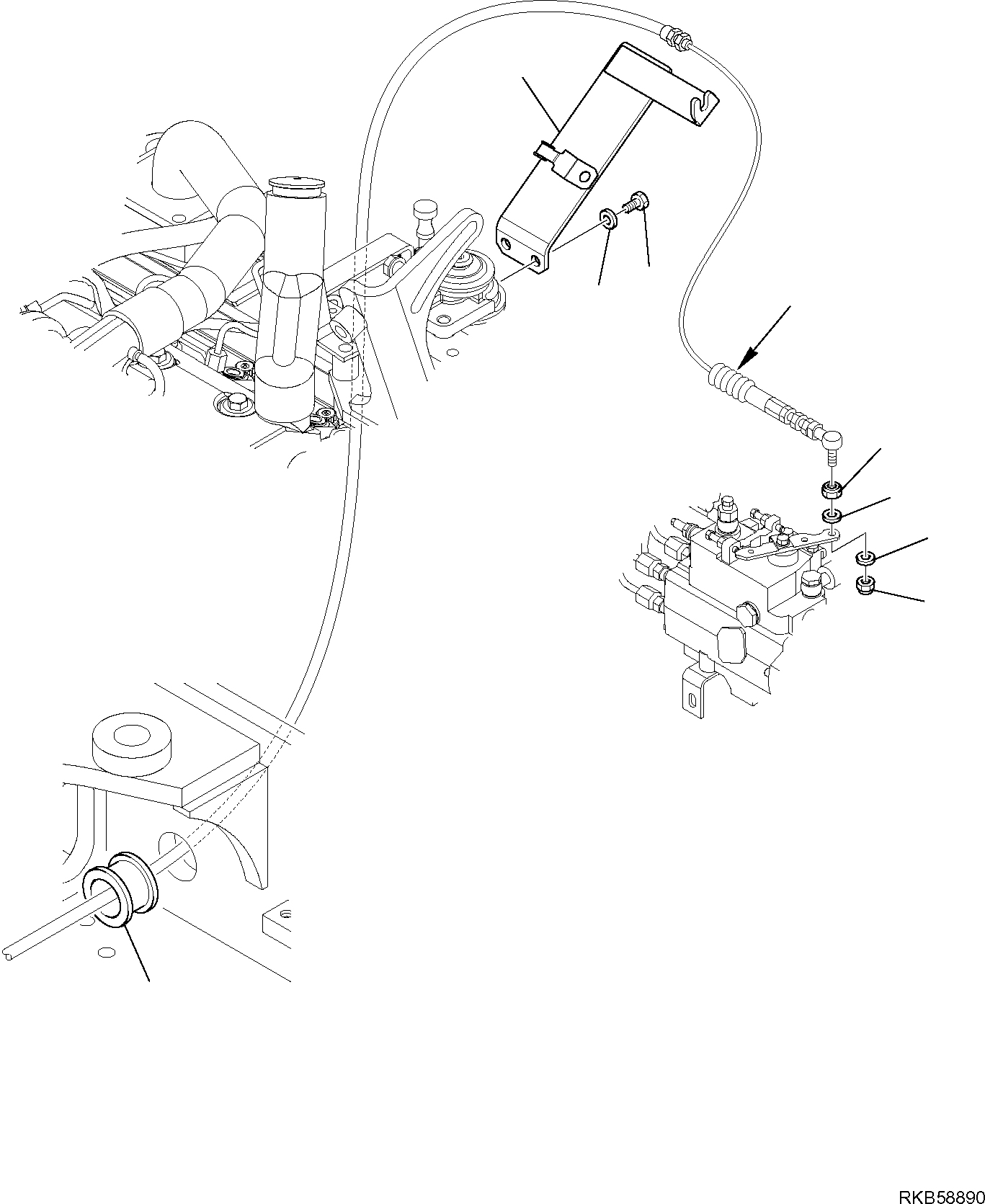 RKB58890