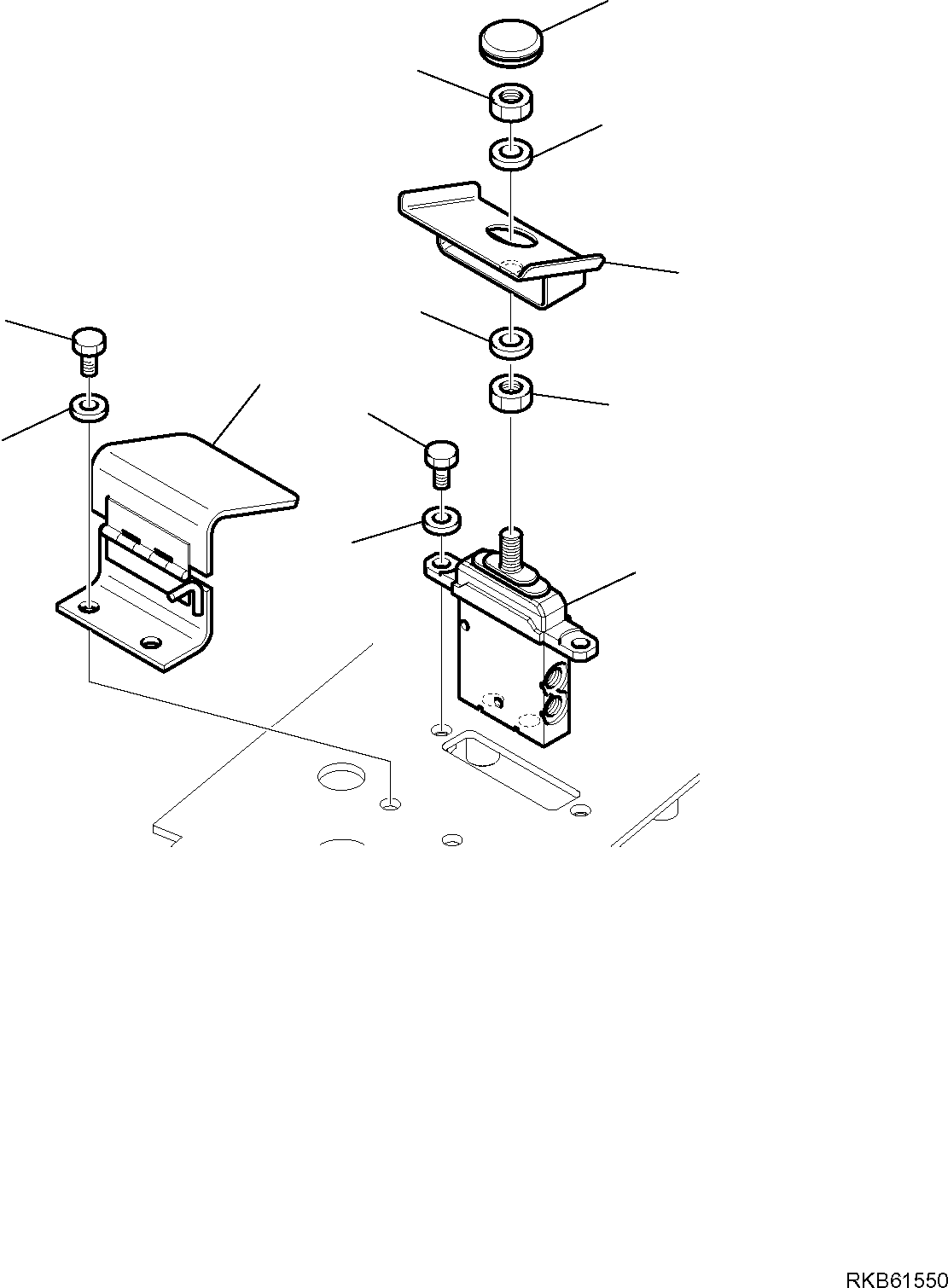 RKB61550