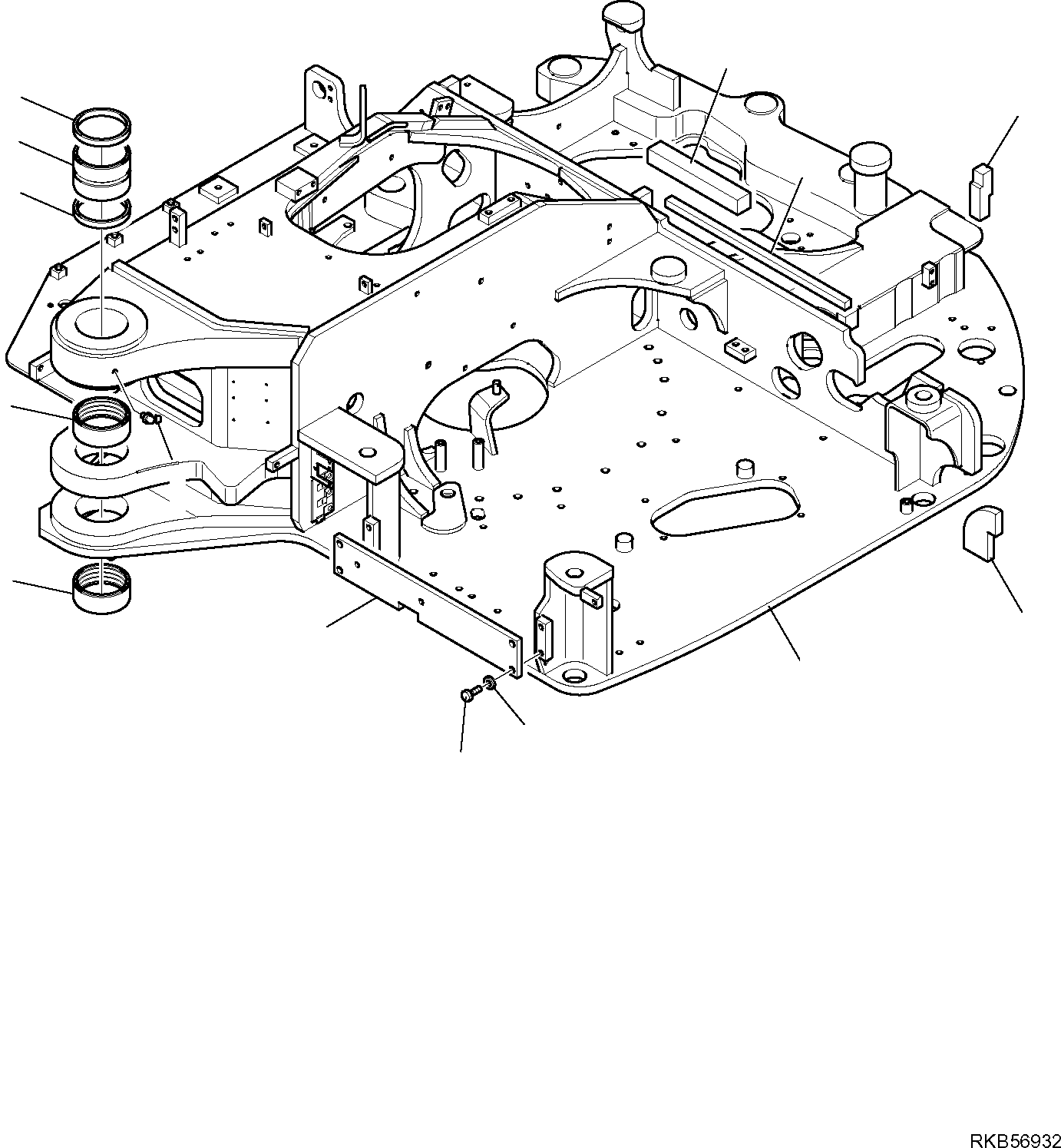 RKB56932