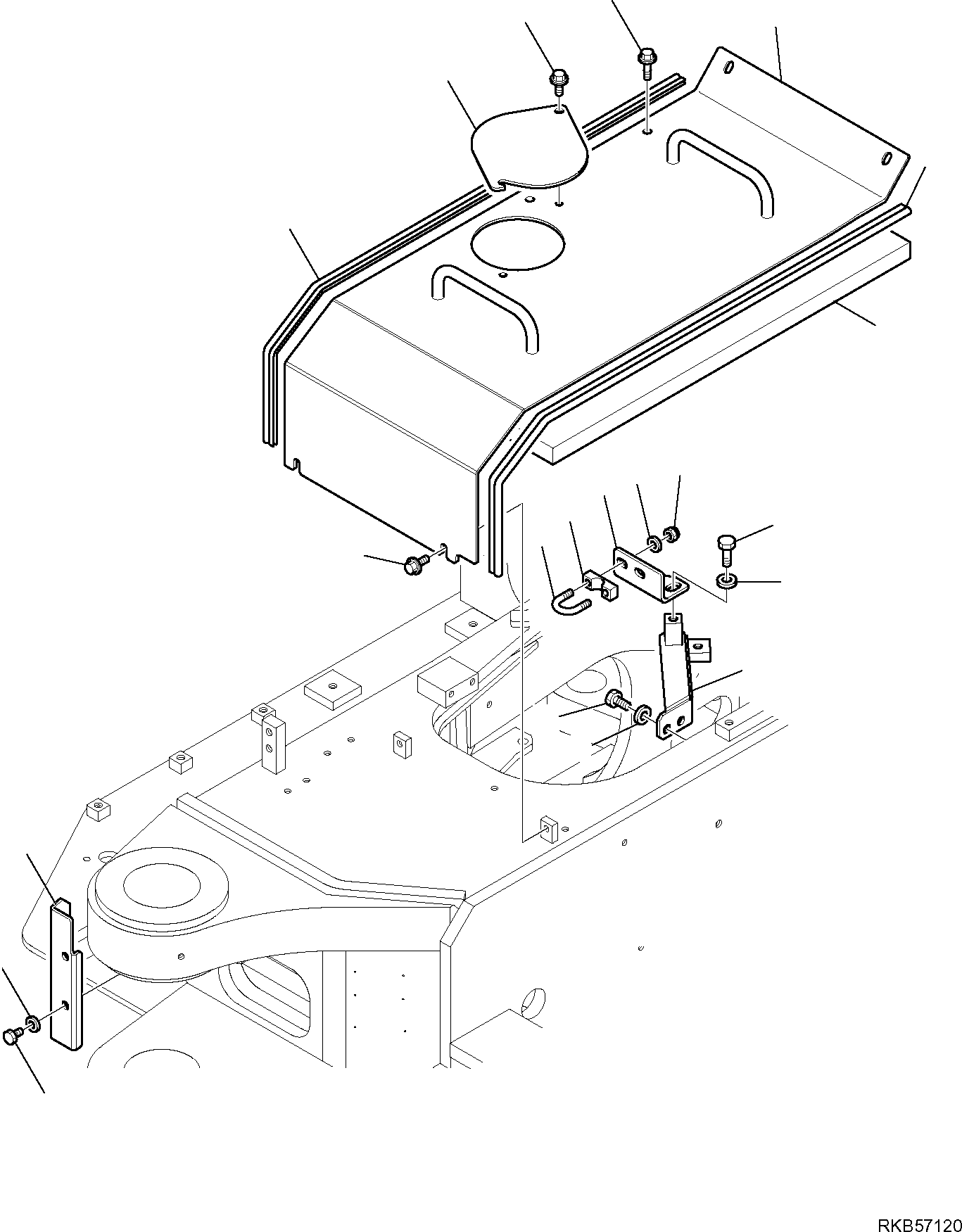 RKB57120