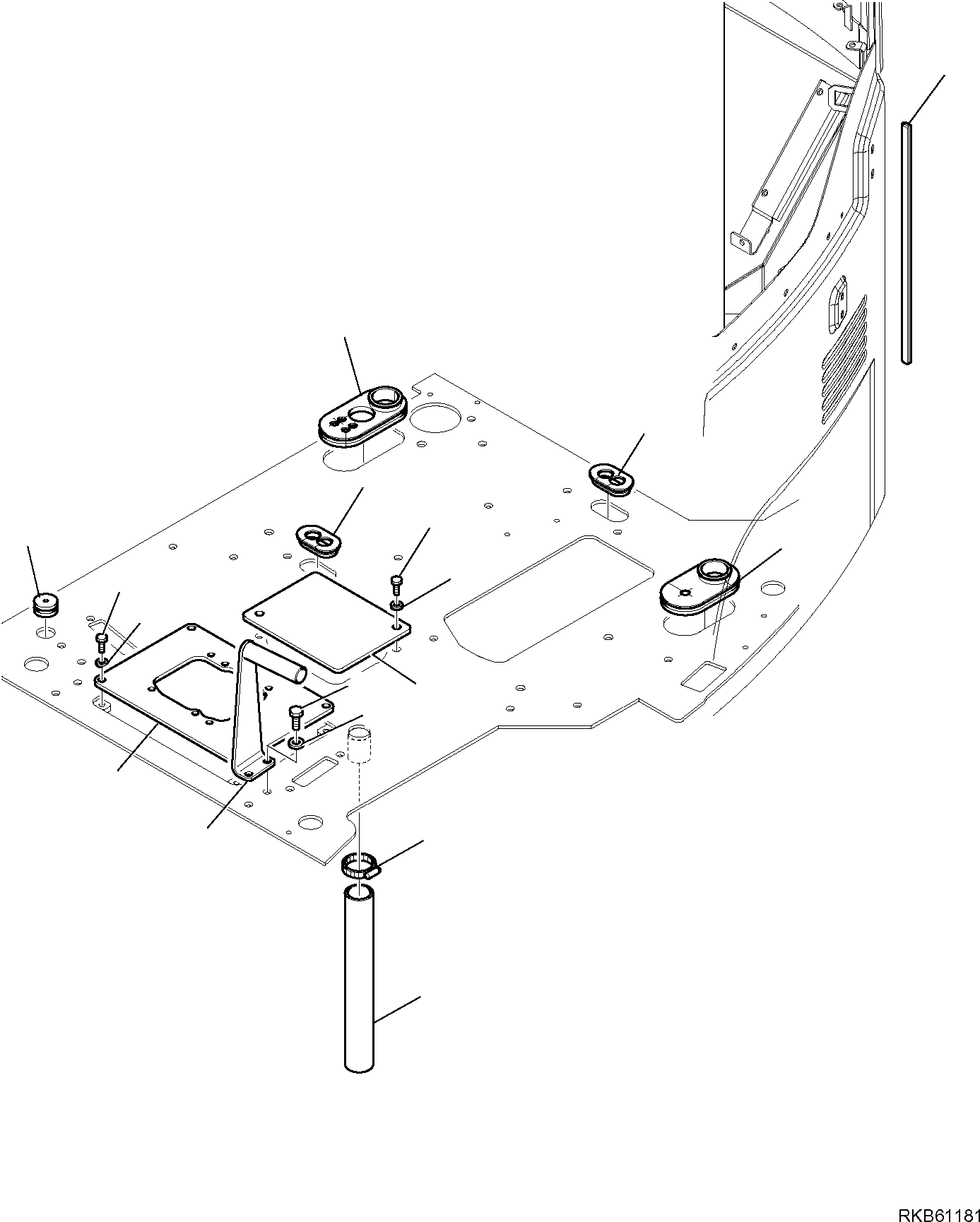 RKB61181