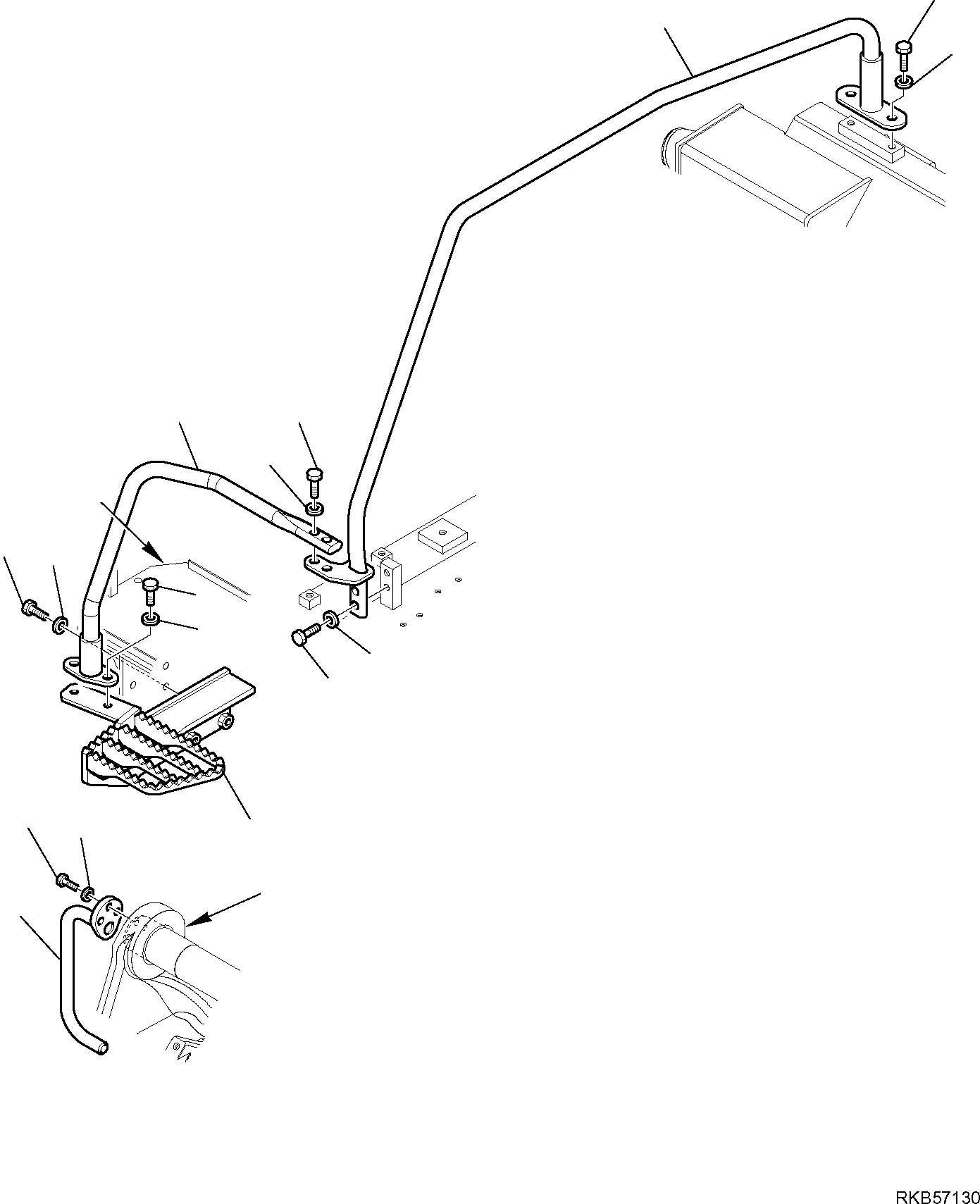 RKB57130