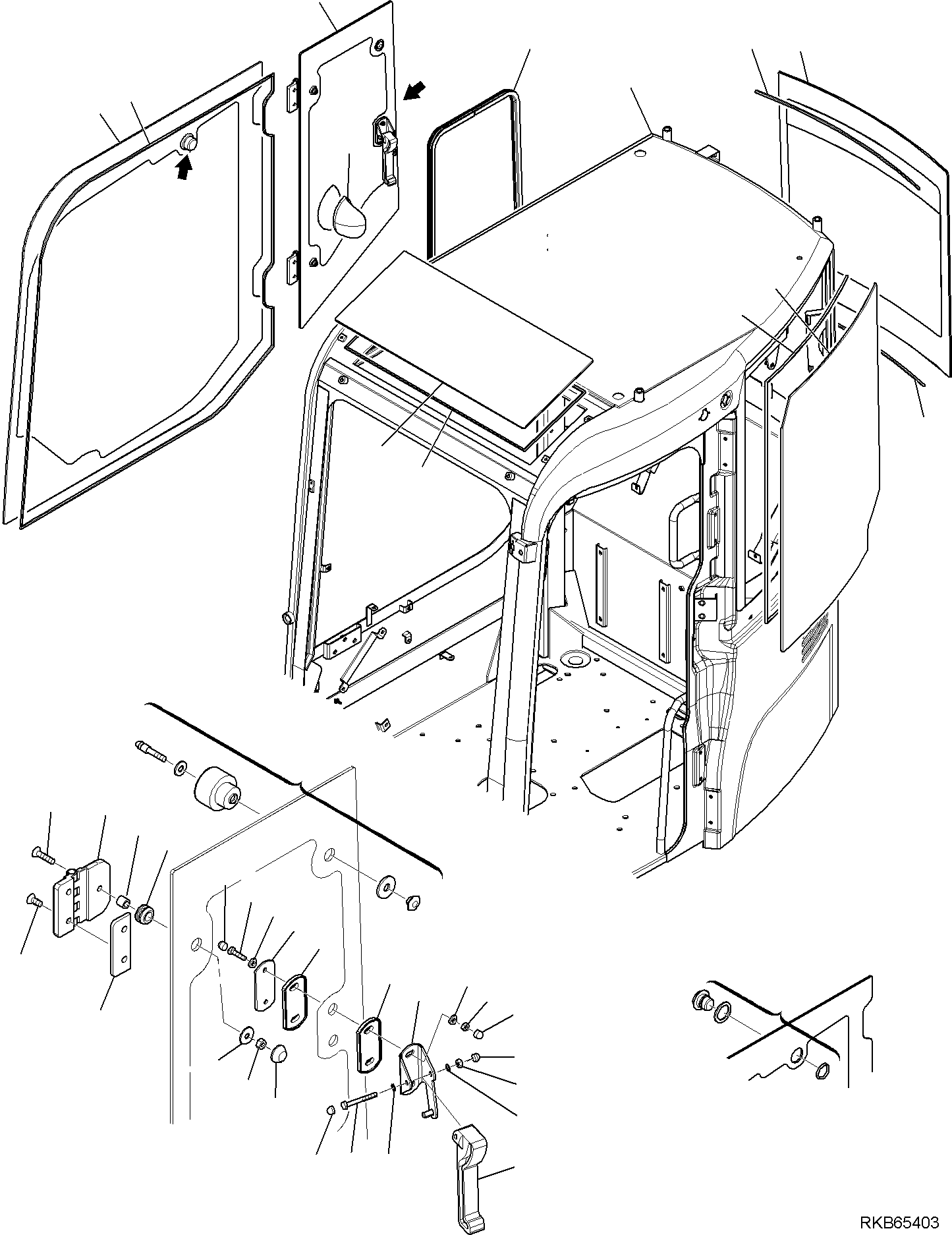 RKB65403