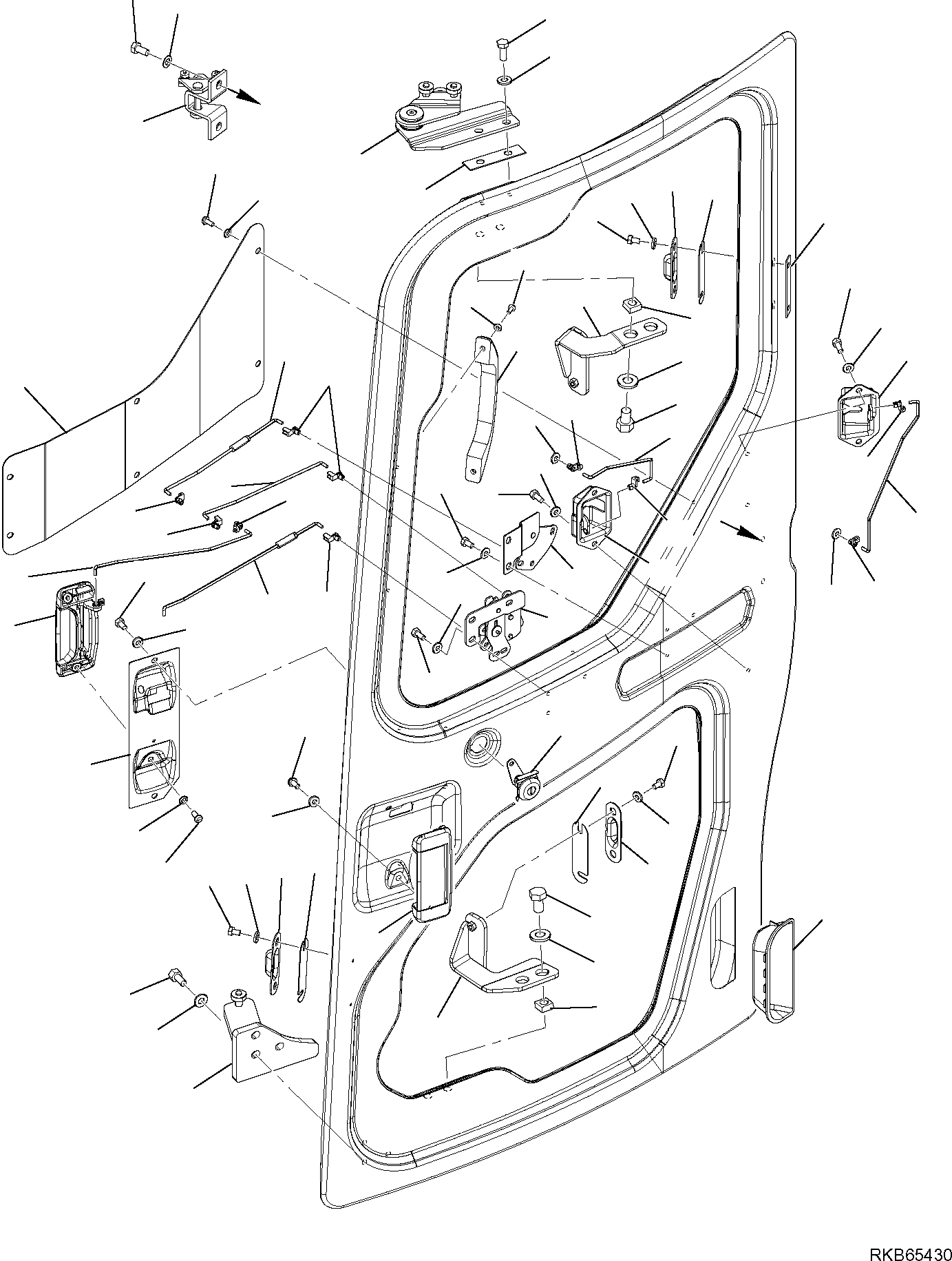 RKB65430