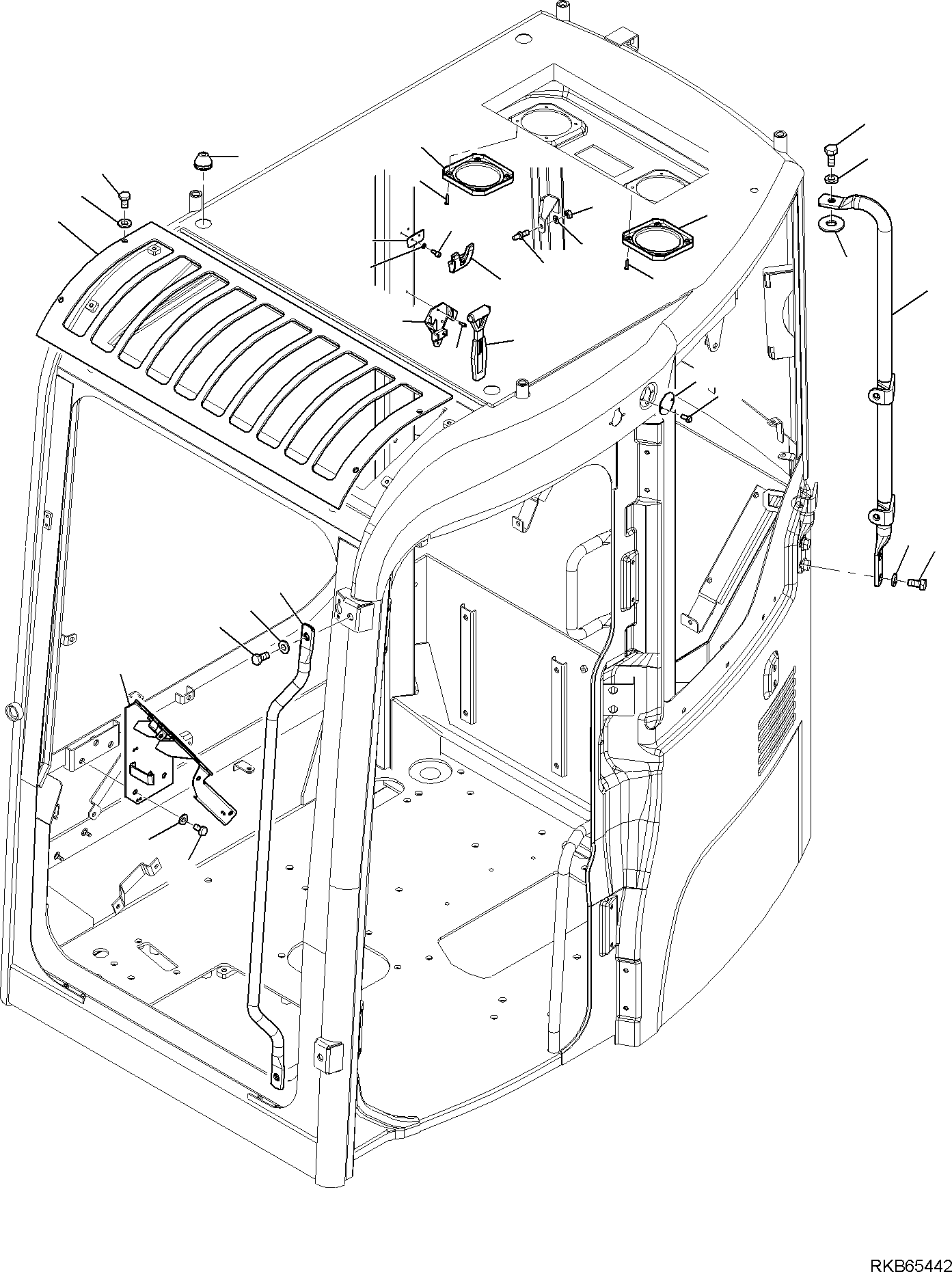 RKB65442