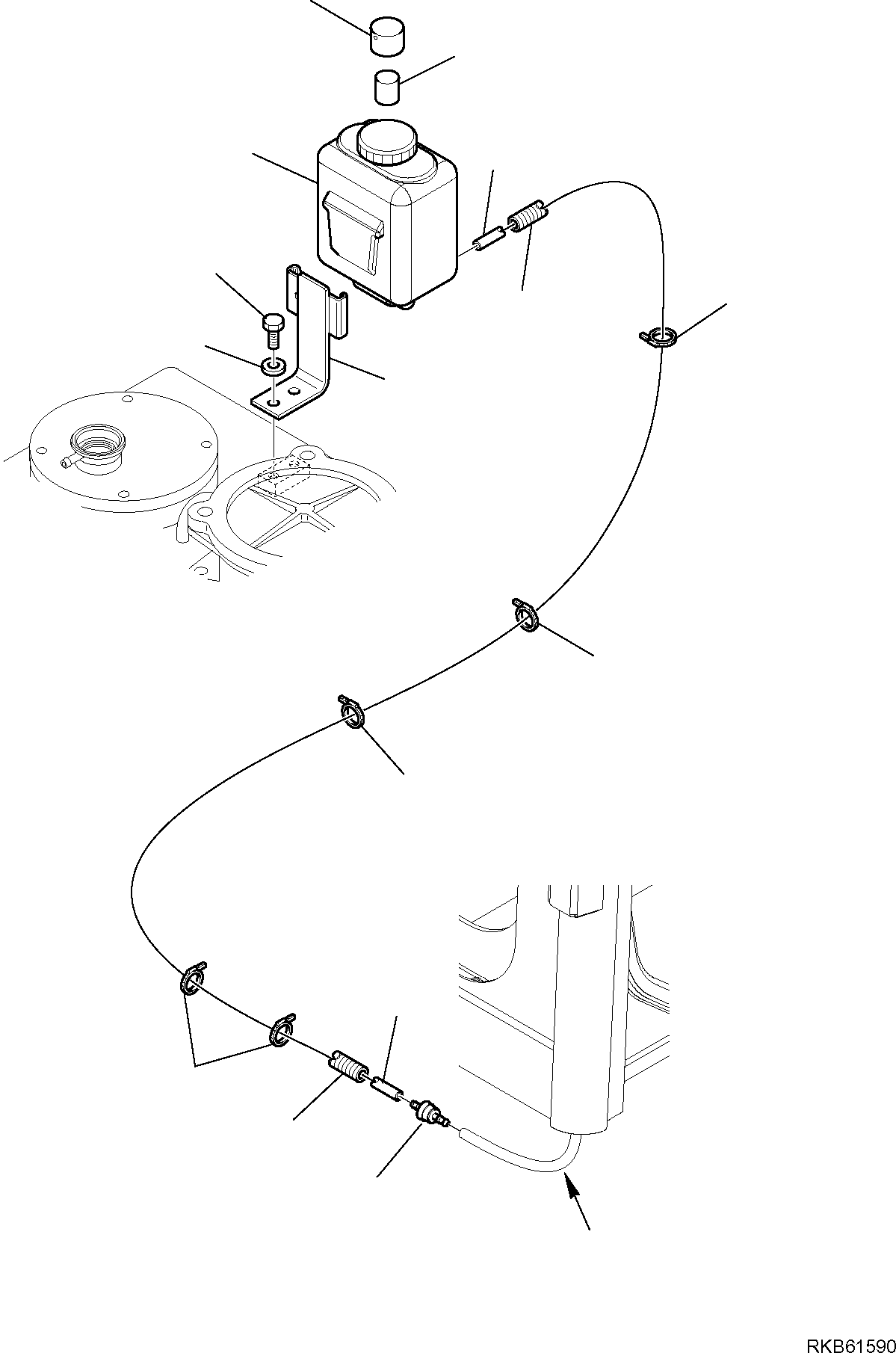 RKB61590