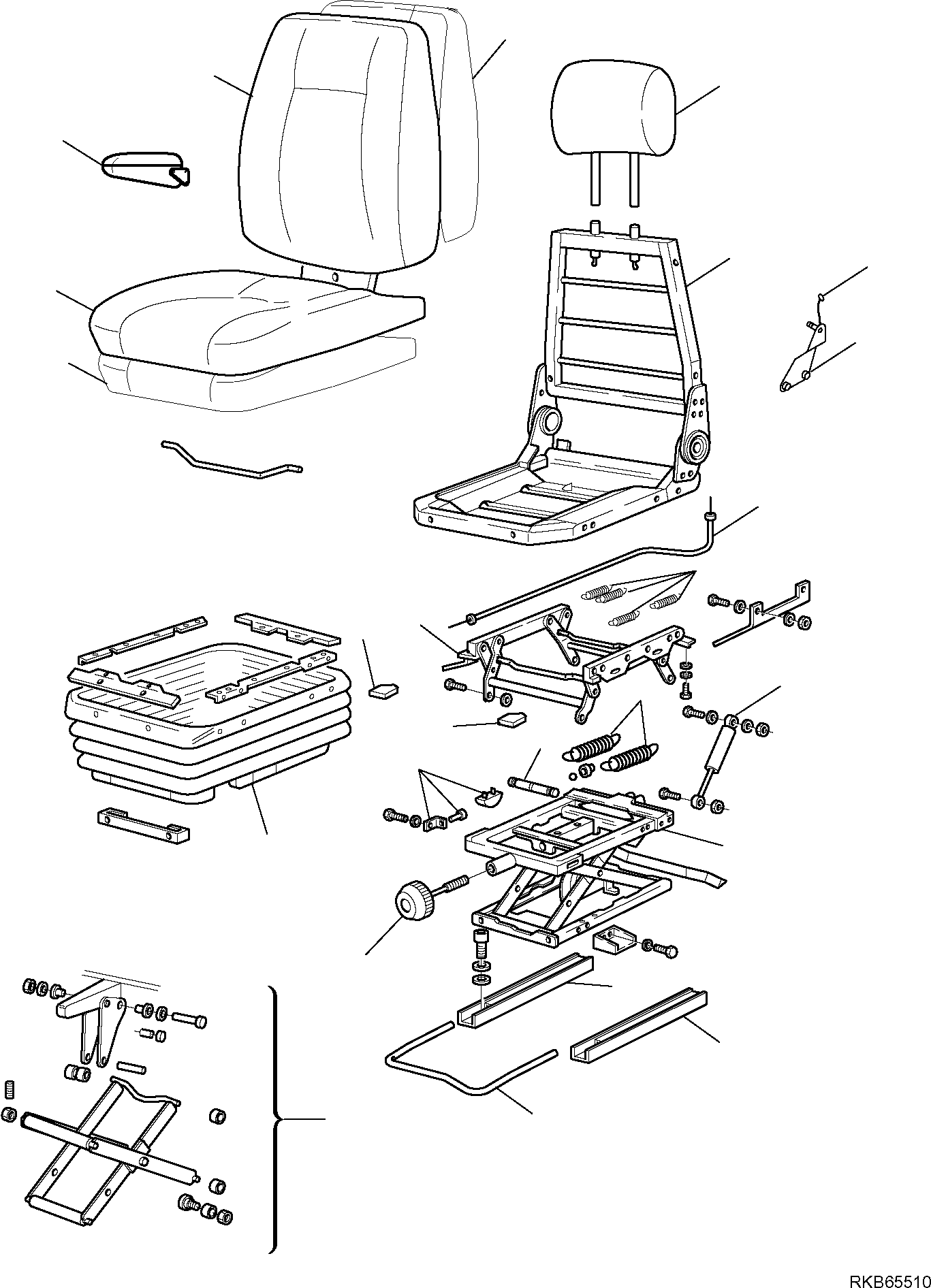 RKB65510