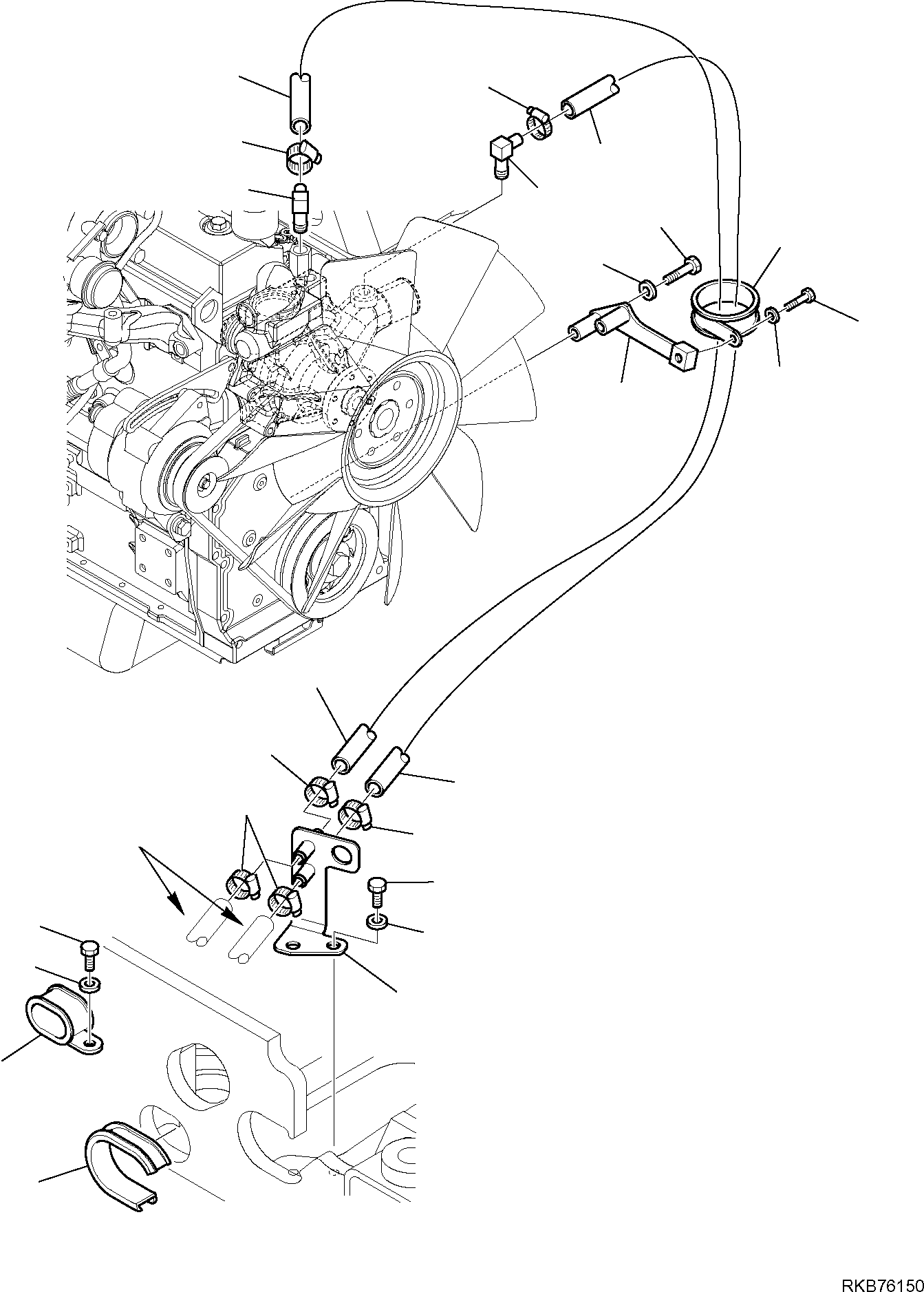 RKB76150