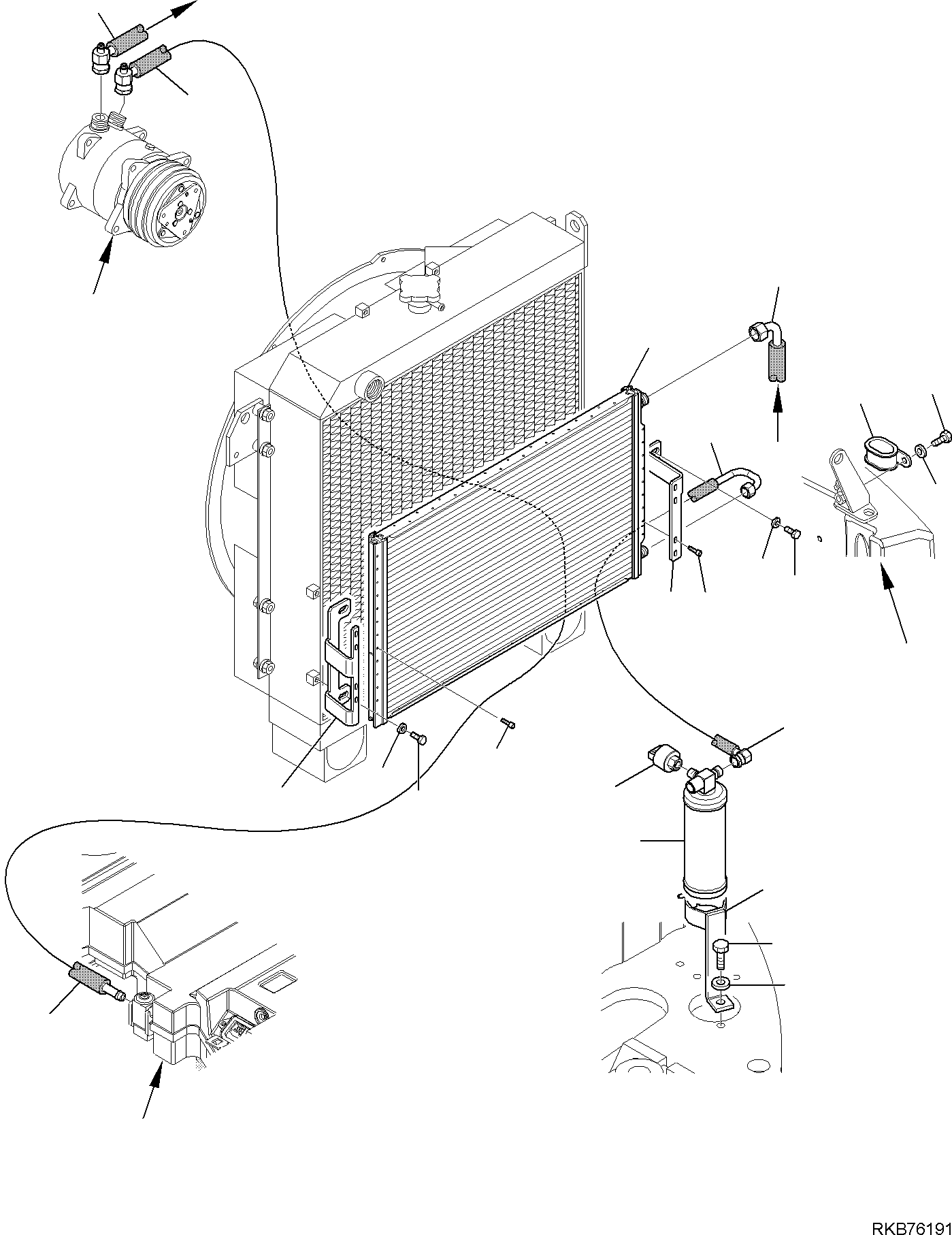 RKB76191