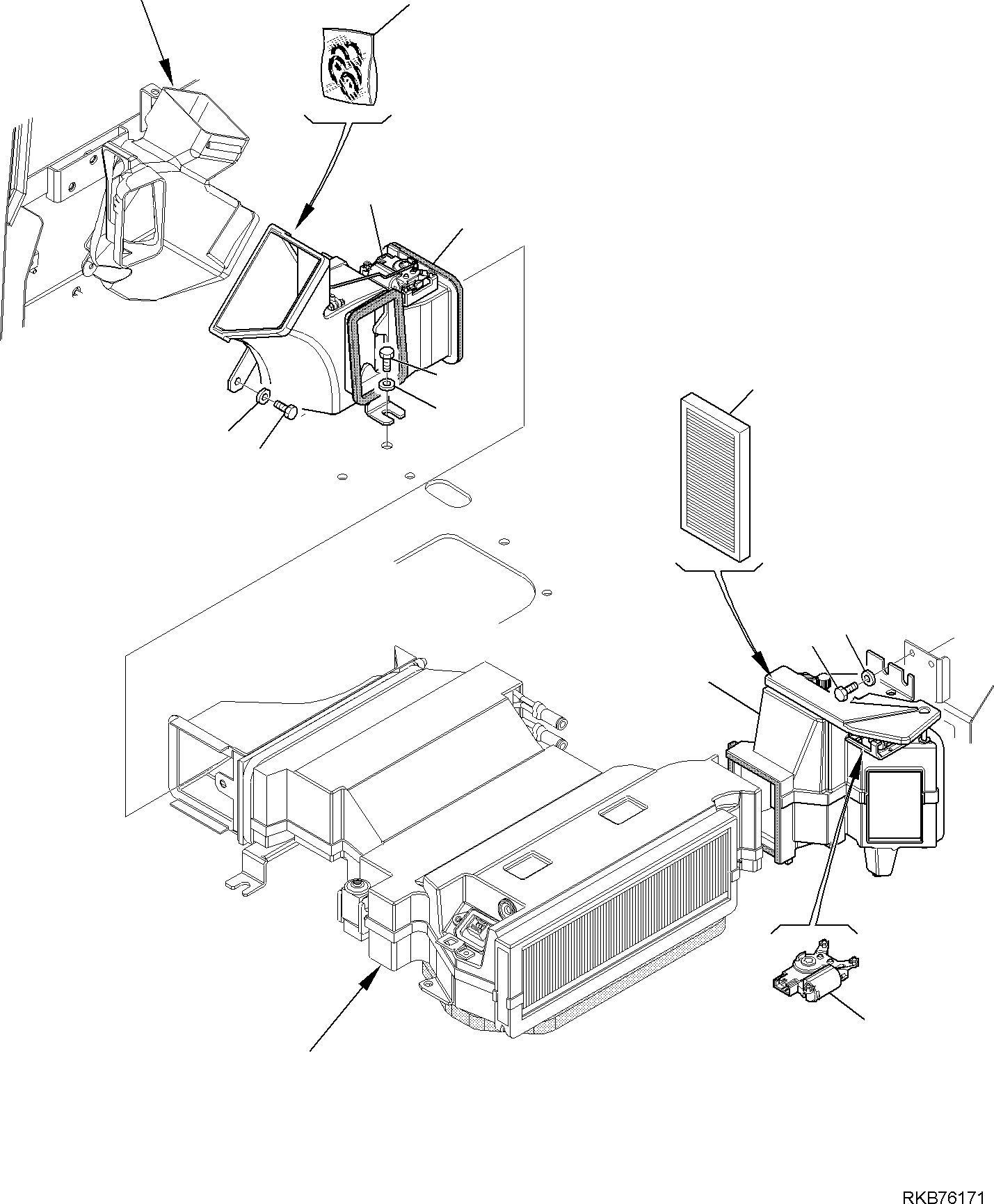 RKB76171