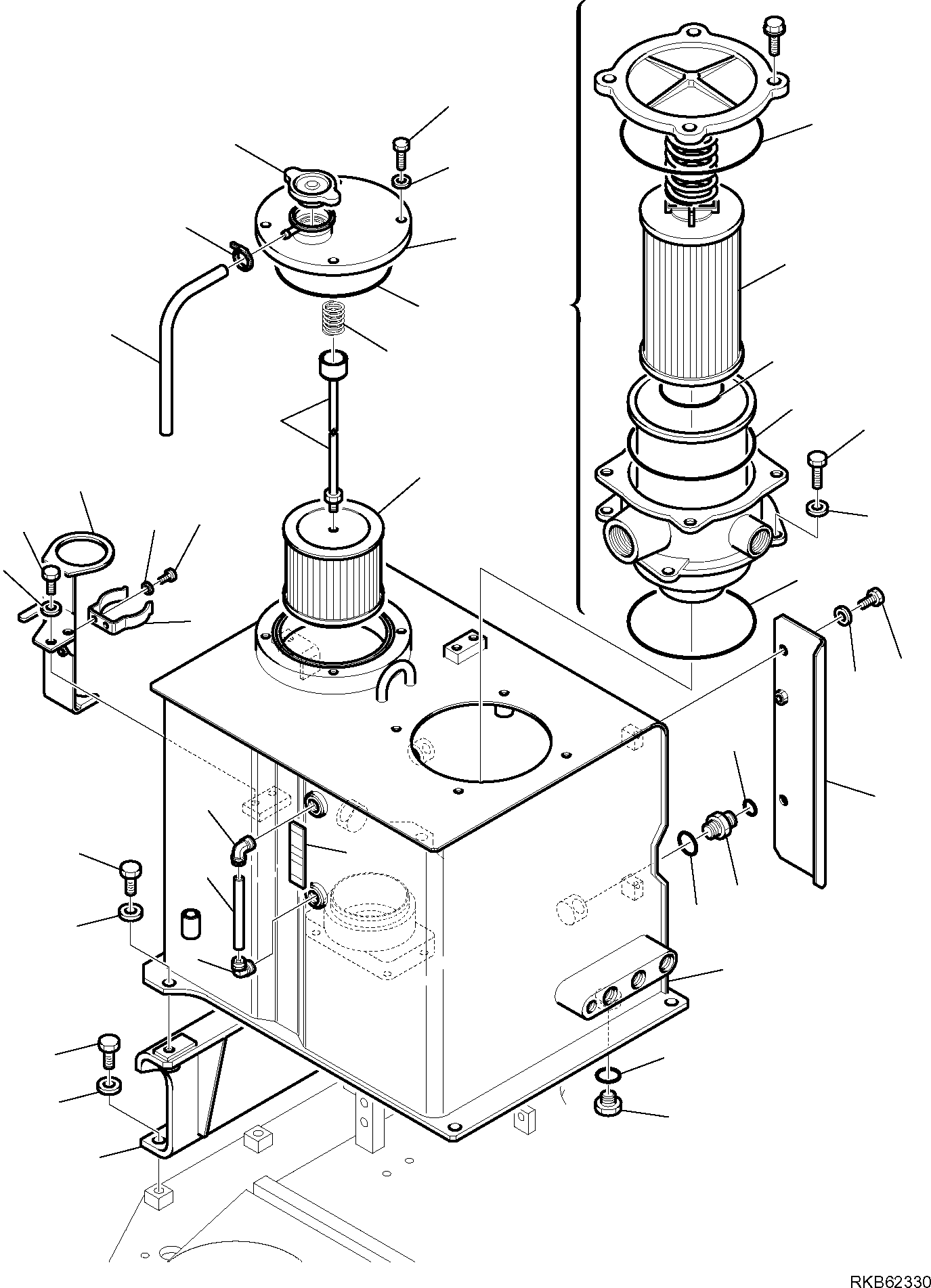 RKB62330