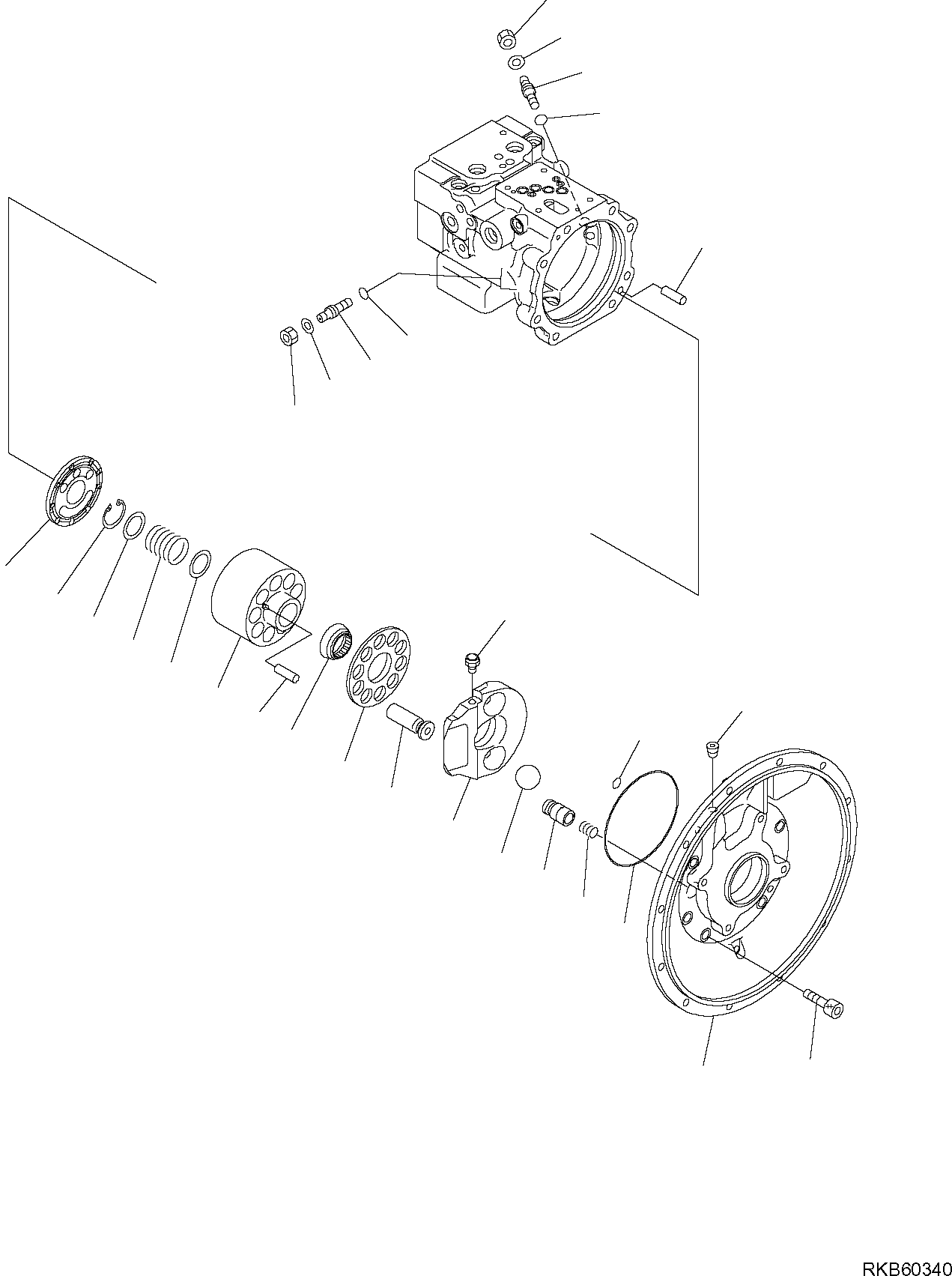 RKB60340