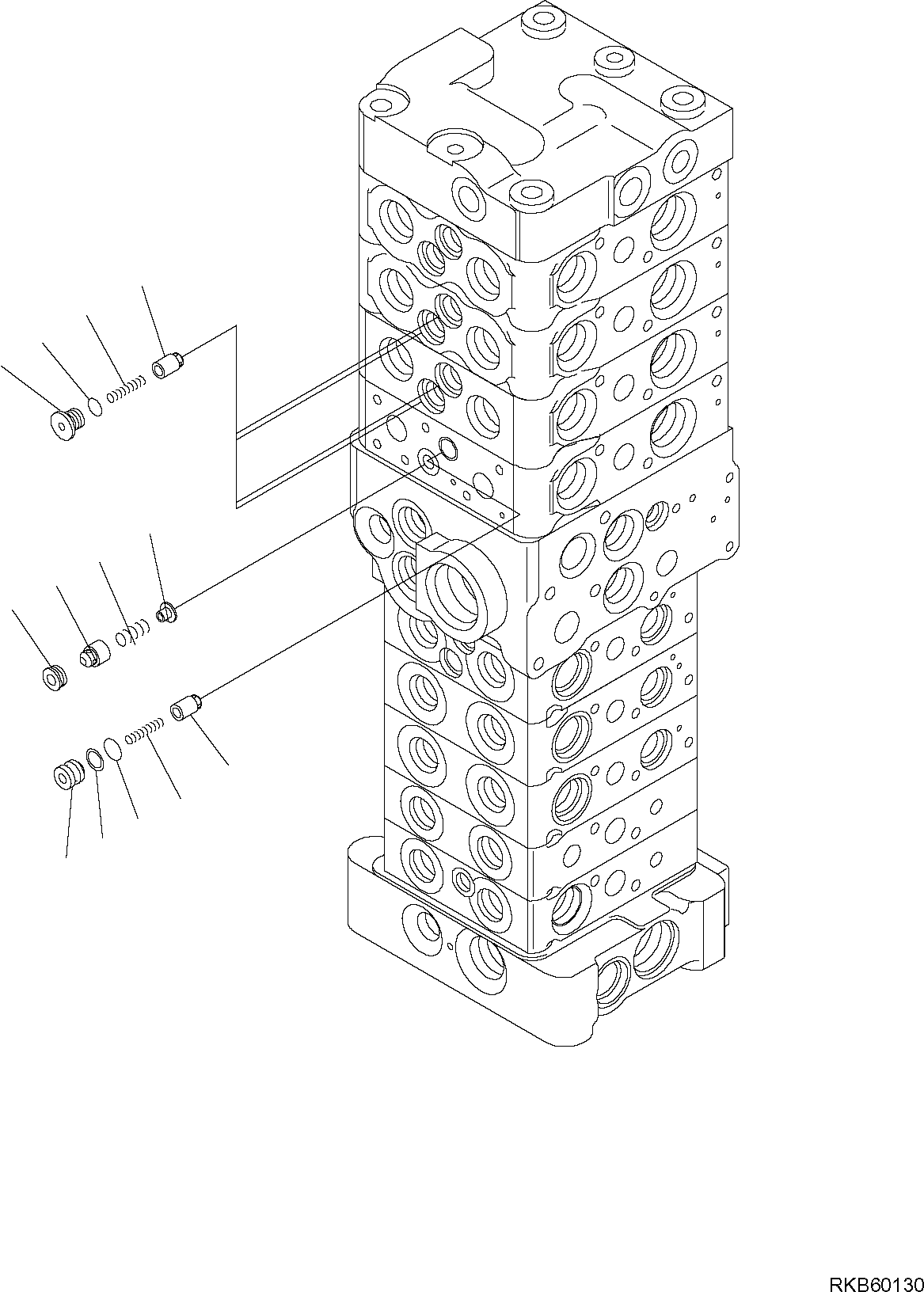 RKB60130