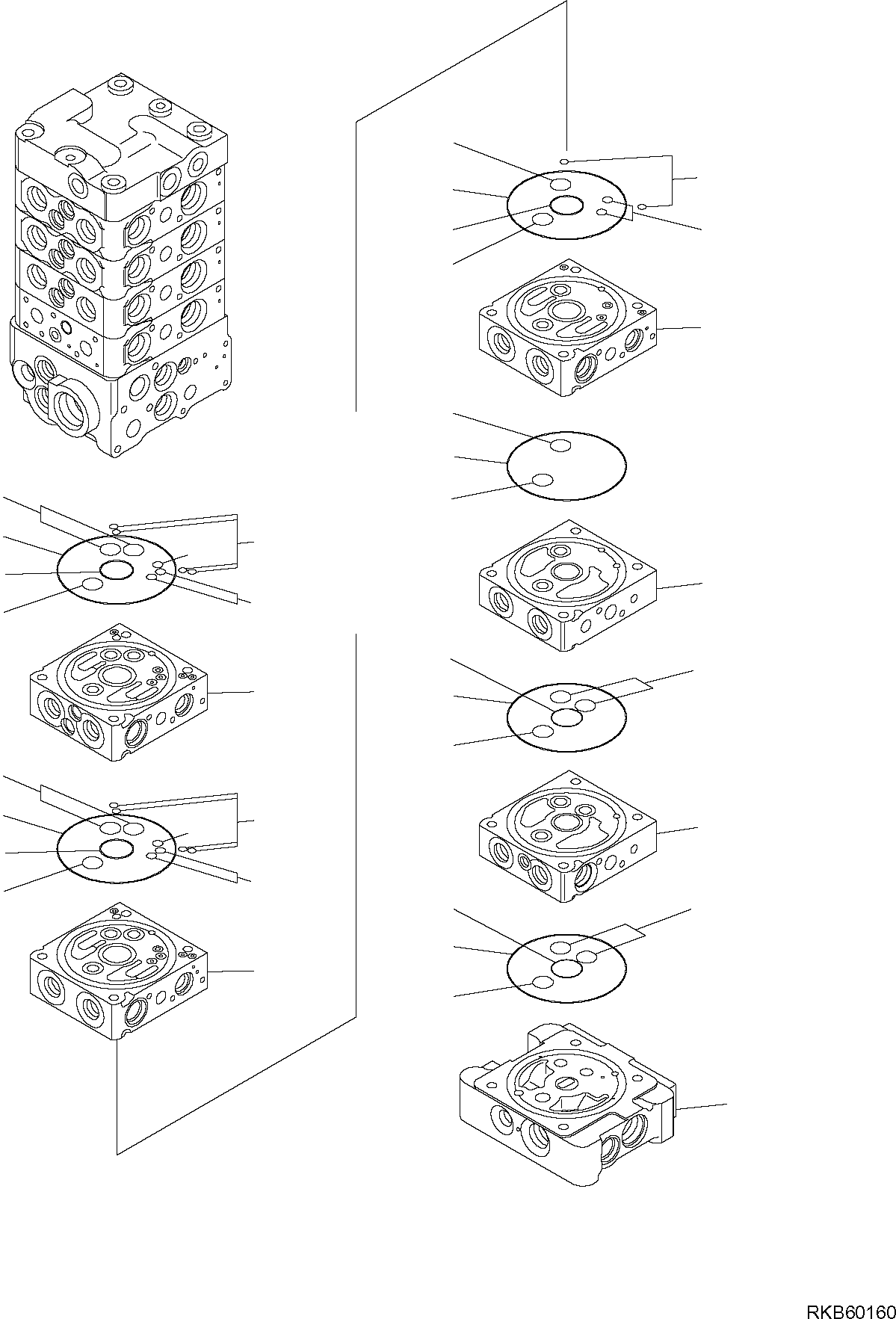 RKB60160