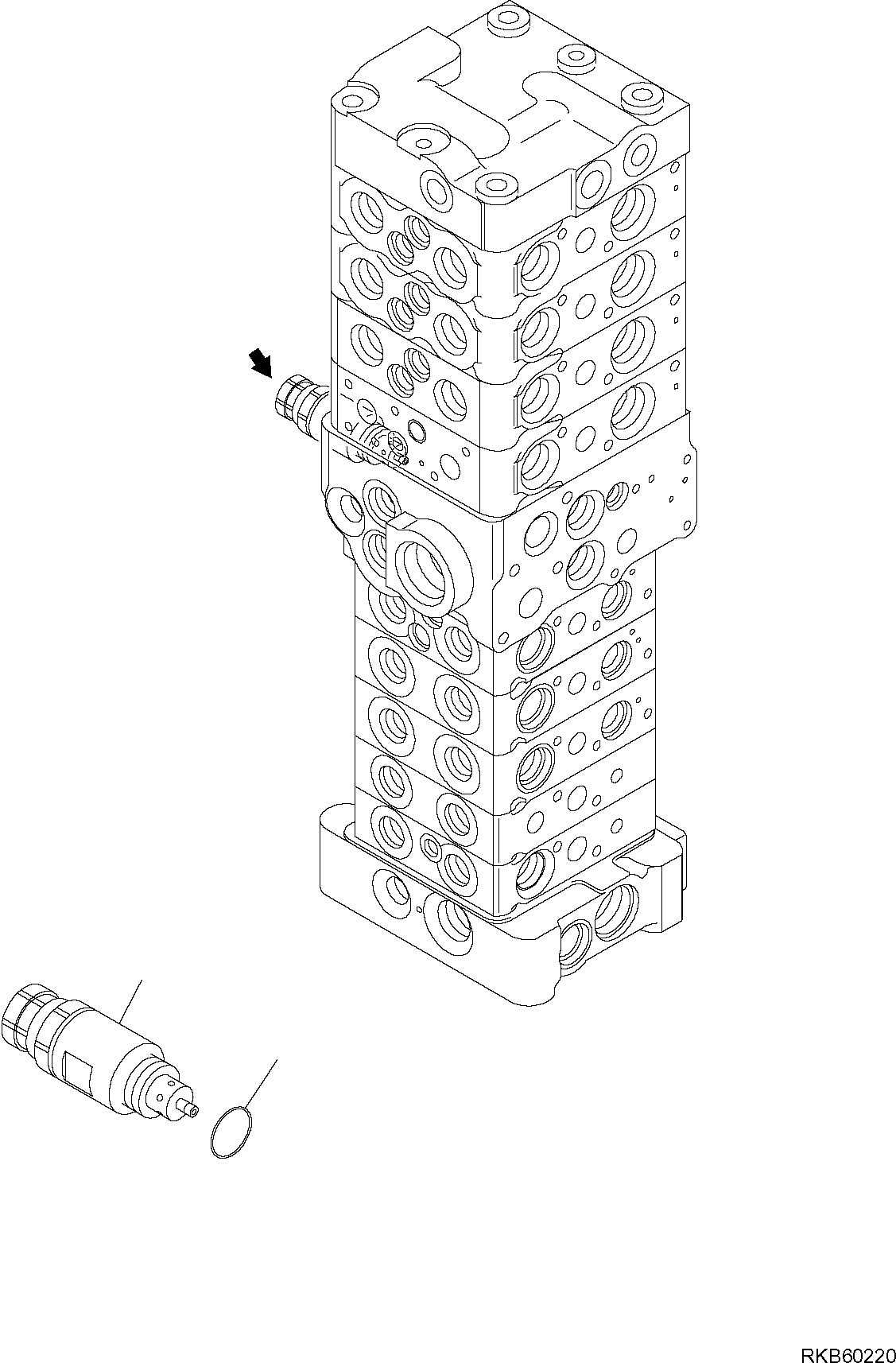 RKB60220