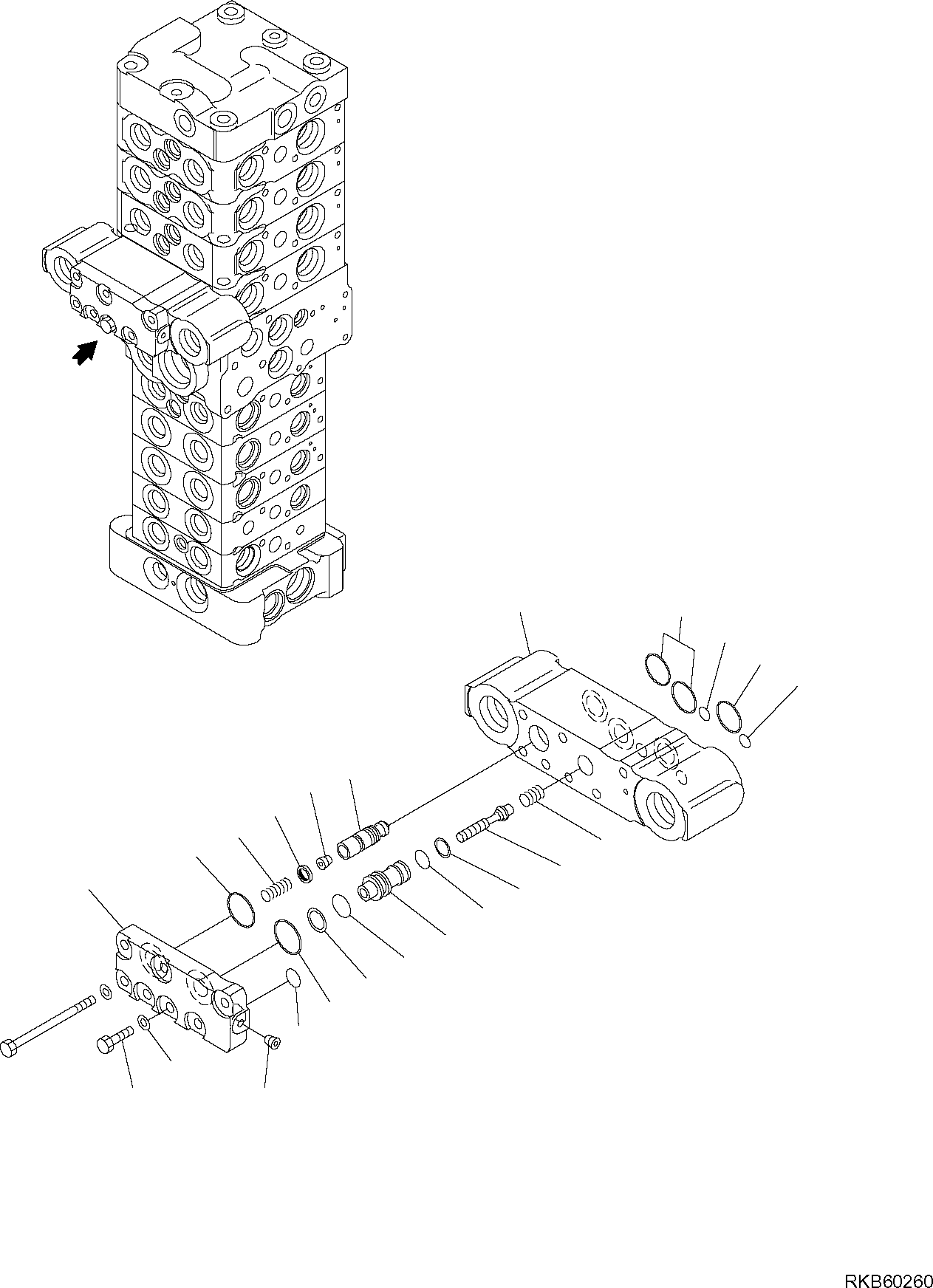 RKB60260