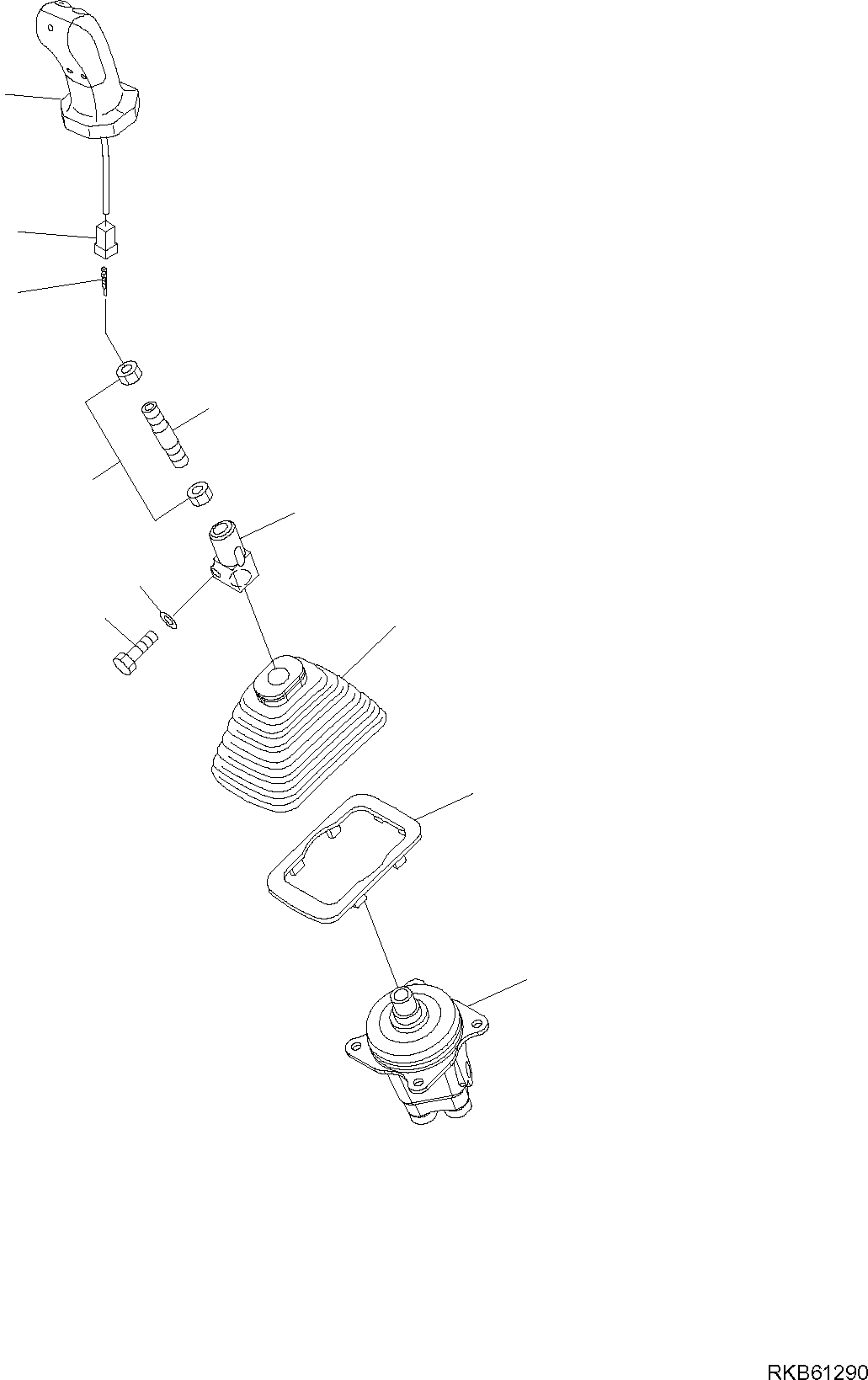 RKB61290