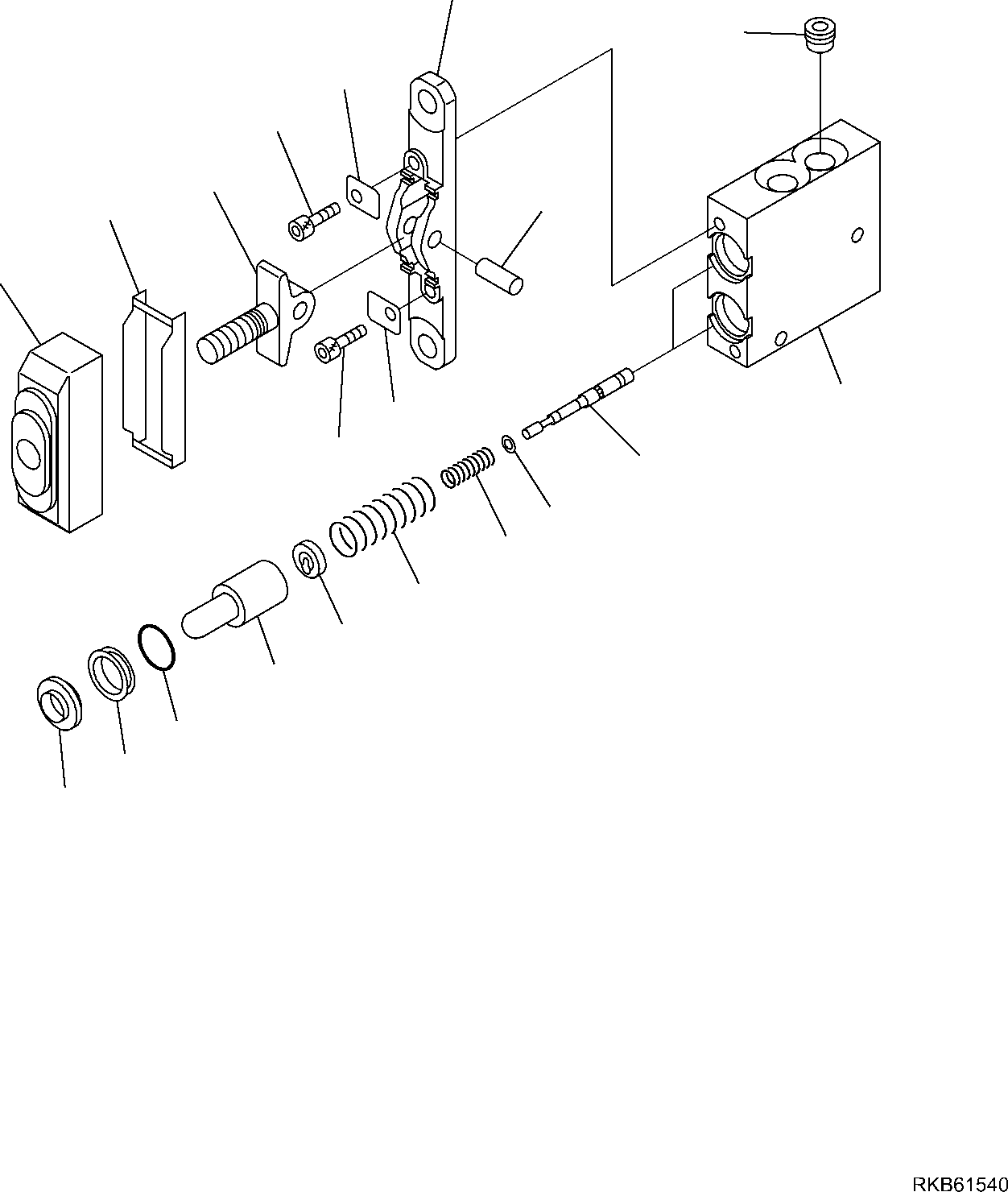 RKB61540