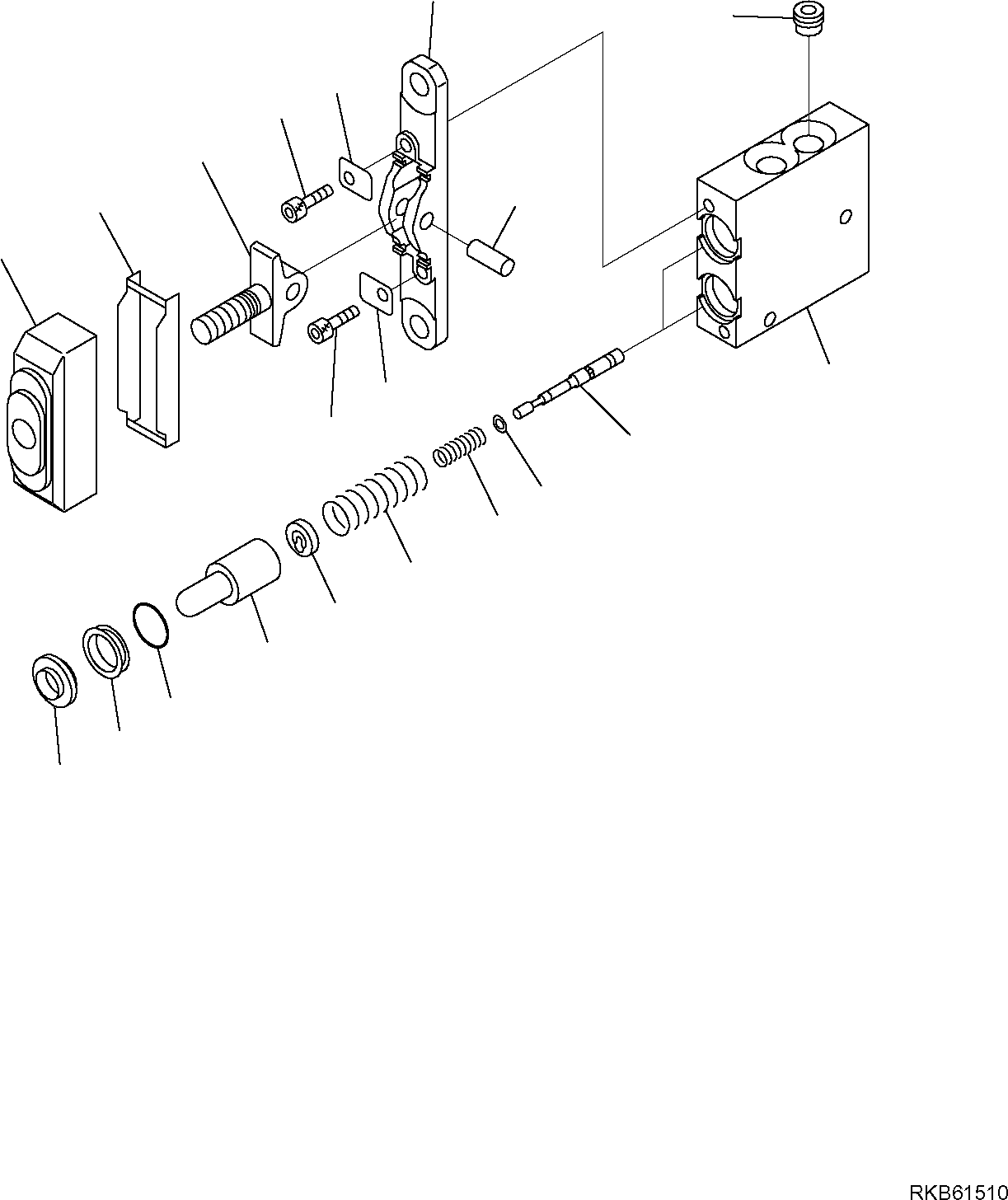 RKB61510