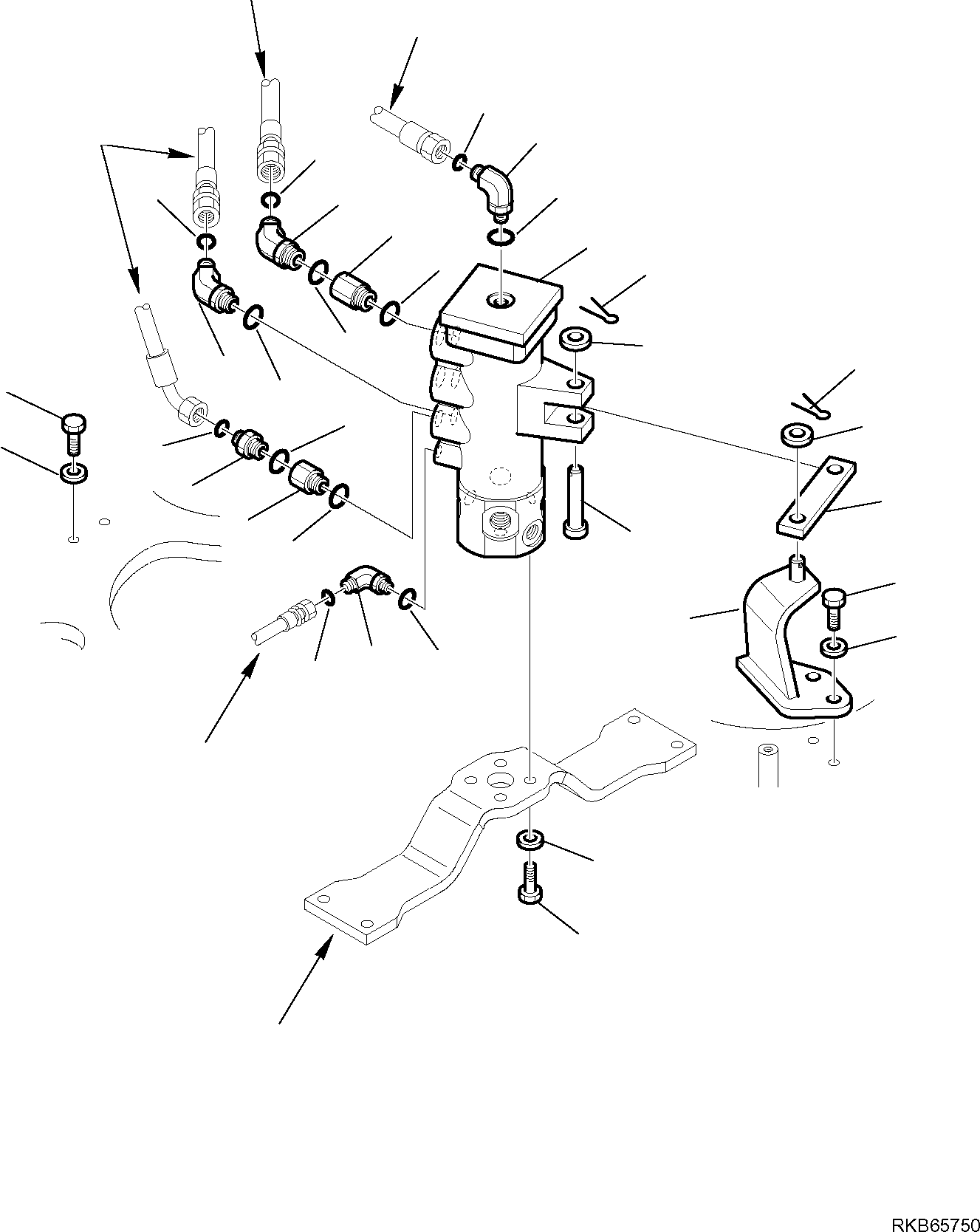 RKB65750