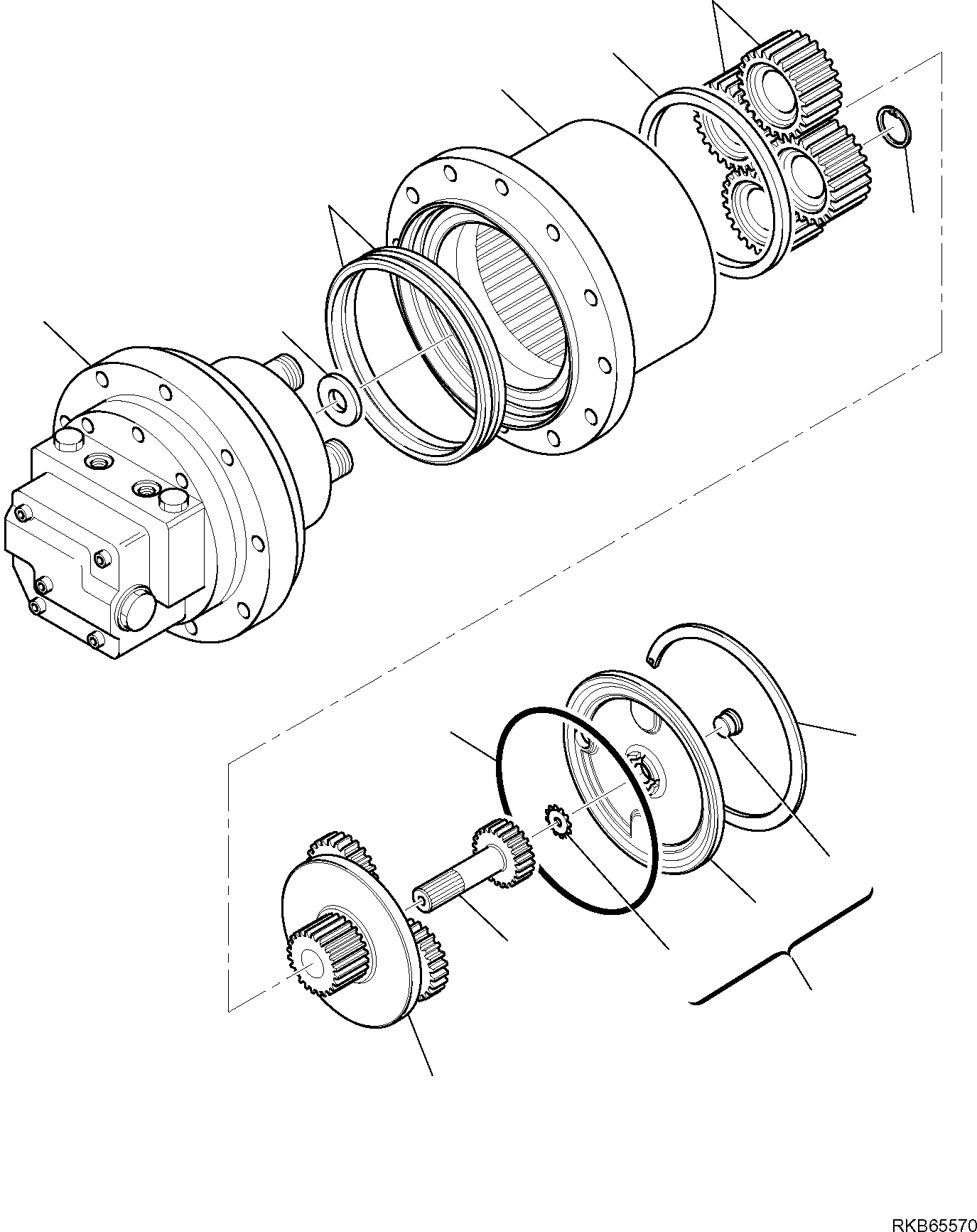 RKB65570